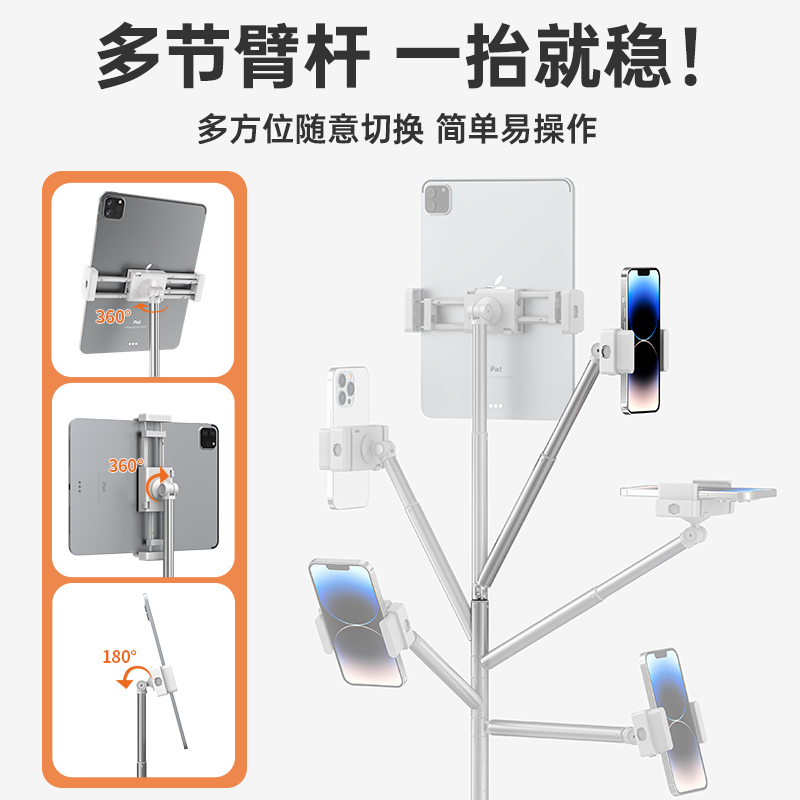 多节臂杆 一抬就稳！

多方位随意切换 简单易操作

360°

iPad

360°

180°

iPad