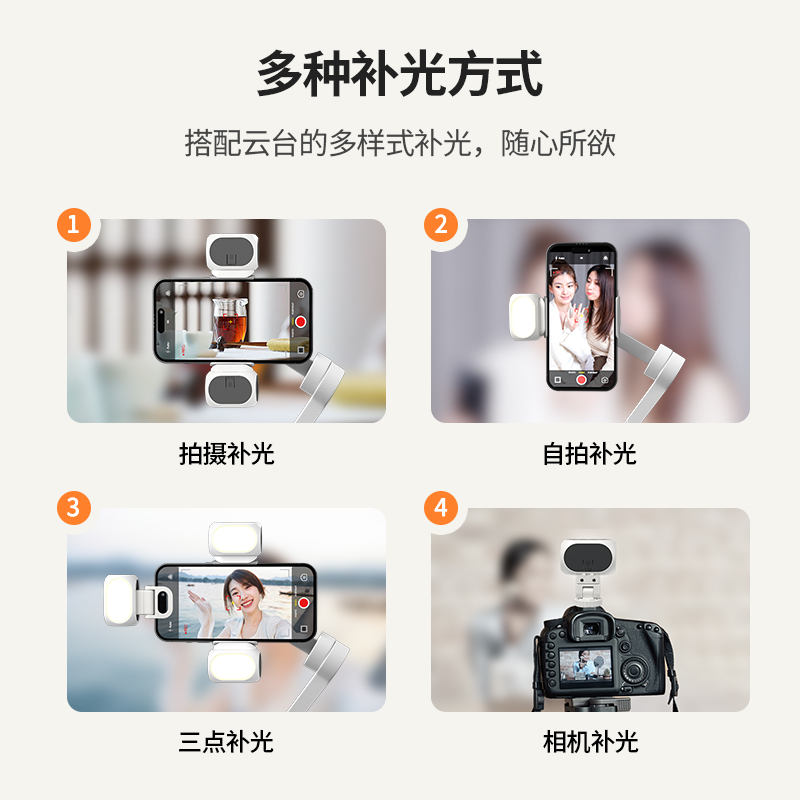 多种补光方式

搭配云台的多样式补光，随心所欲

1

拍摄补光

2

自拍补光

3

三点补光

4

相机补光