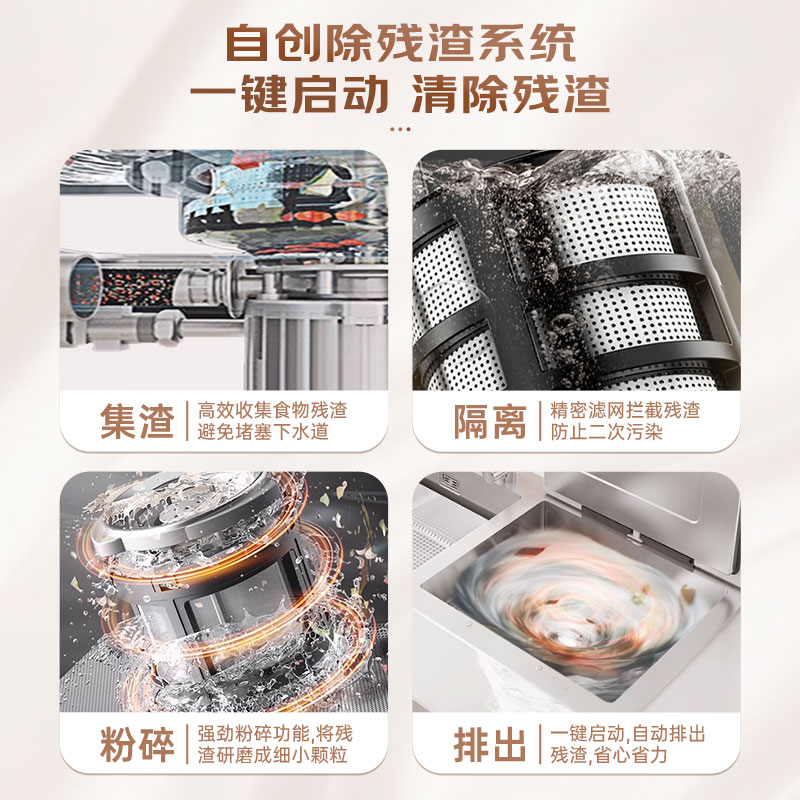 自创除残渣系统
一键启动 清除残渣

集渣
高效收集食物残渣
避免堵塞下水道

隔离
精密滤网拦截残渣
防止二次污染

粉碎
强劲粉碎功能,将残渣研磨成细小颗粒

排出
一键启动,自动排出残渣,省心省力