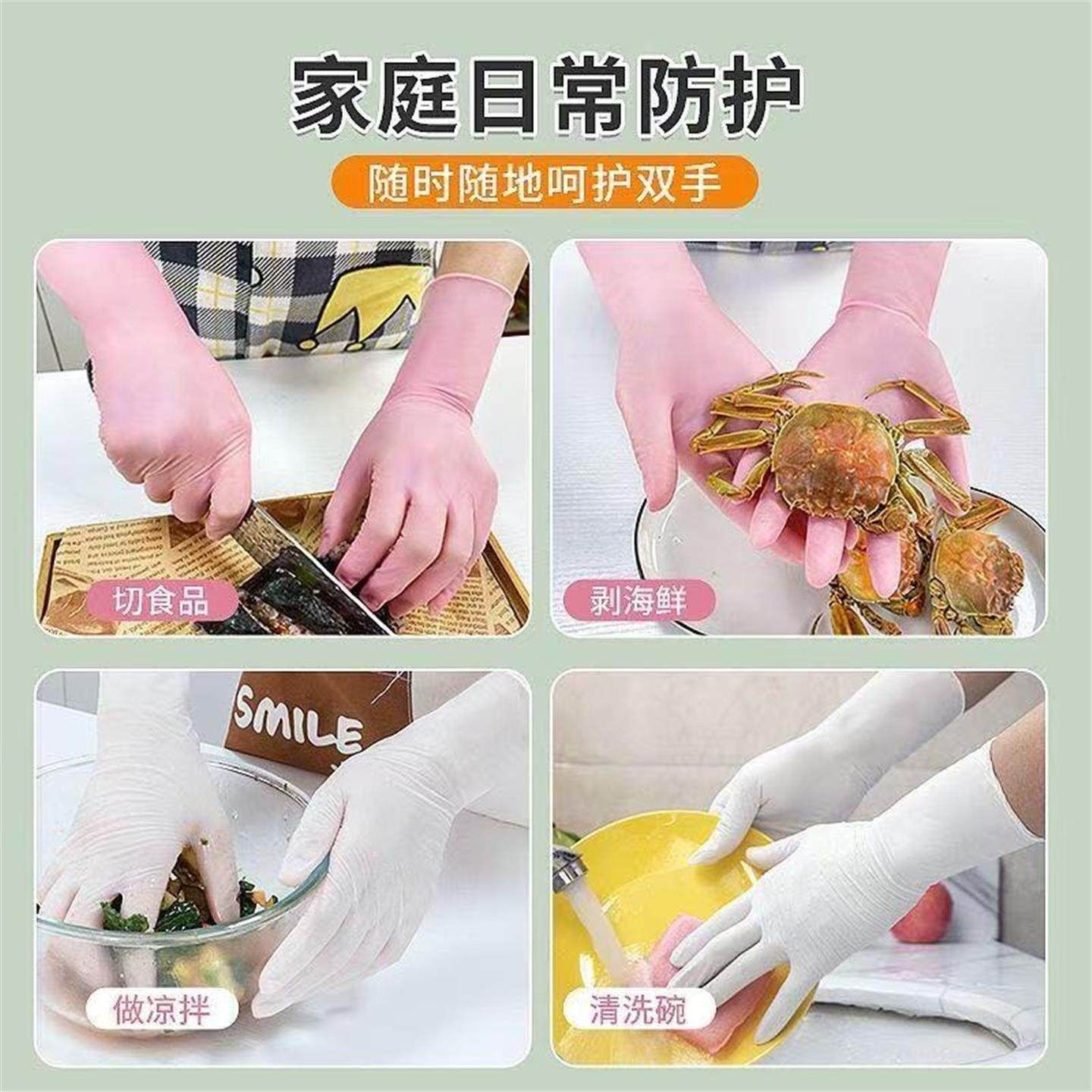 家庭日常防护

随时随地呵护双手

切食品

剥海鲜

SMILE

做凉拌

清洗碗