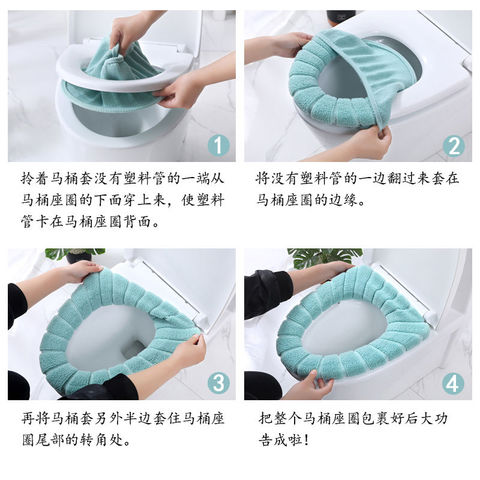 1

拎着马桶套没有塑料管的一端从马桶座圈的下面穿上来，使塑料管卡在马桶座圈背面。

2

将没有塑料管的一边翻过来套在马桶座圈的边缘。

3

再将马桶套另外半边套住马桶座圈尾部的转角处。

4

把整个马桶座圈包裹好后大功告成啦！