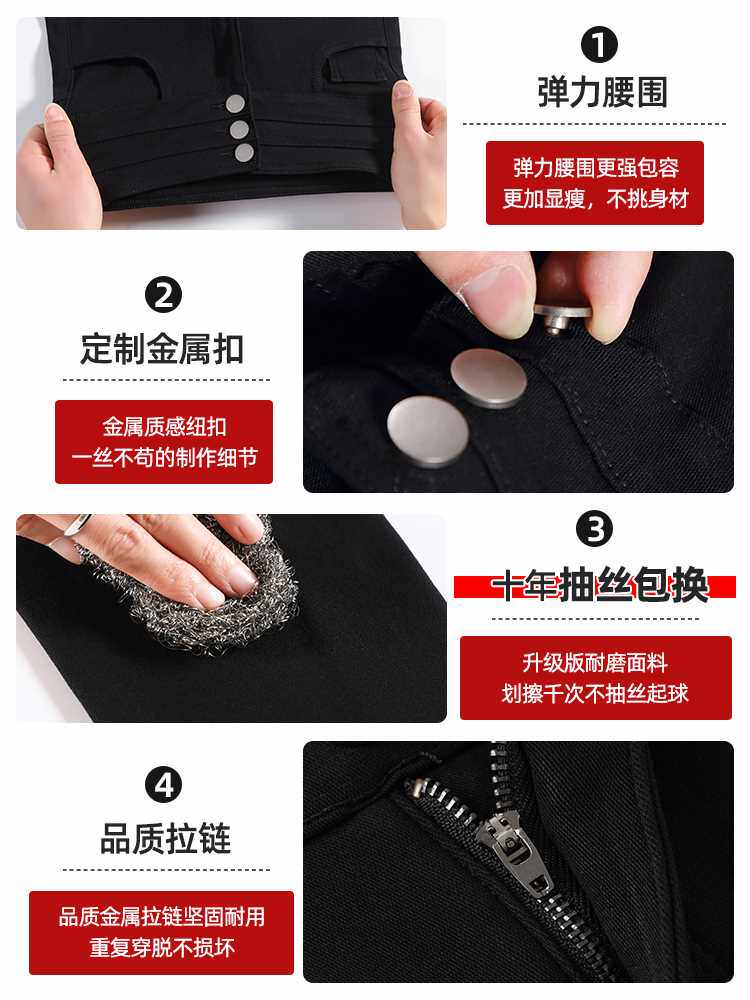 1

弹力腰围

弹力腰围更强包容
更加显瘦，不挑身材

2

定制金属扣

金属质感纽扣
一丝不苟的制作细节

3

十年抽丝包换

升级版耐磨面料
划擦千次不抽丝起球

4

品质拉链

品质金属拉链坚固耐用
重复穿脱不损坏