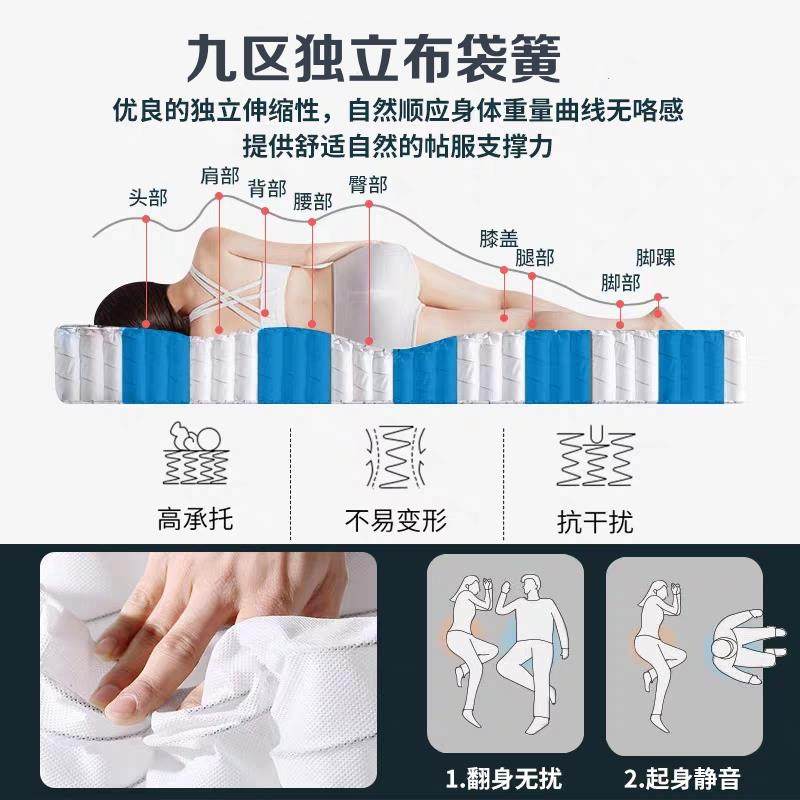 九区独立布袋簧

优良的独立伸缩性，自然顺应身体重量曲线无咯感
提供舒适自然的帖服支撑力

头部
肩部
背部
腰部
臀部
膝盖
腿部
脚部
脚踝

高承托
不易变形
抗干扰

1.翻身无扰
2.起身静音