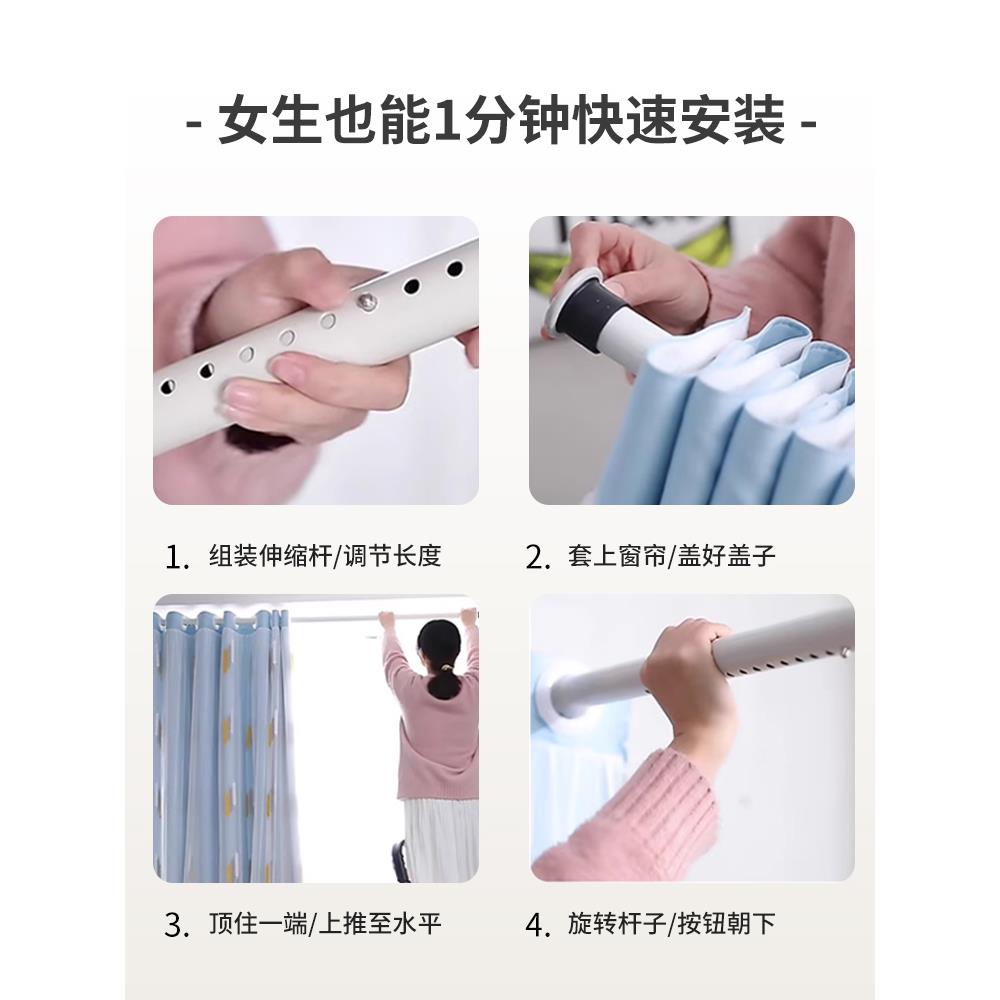 - 女生也能1分钟快速安装 -

1. 组装伸缩杆/调节长度

2. 套上窗帘/盖好盖子

3. 顶住一端/上推至水平

4. 旋转杆子/按钮朝下