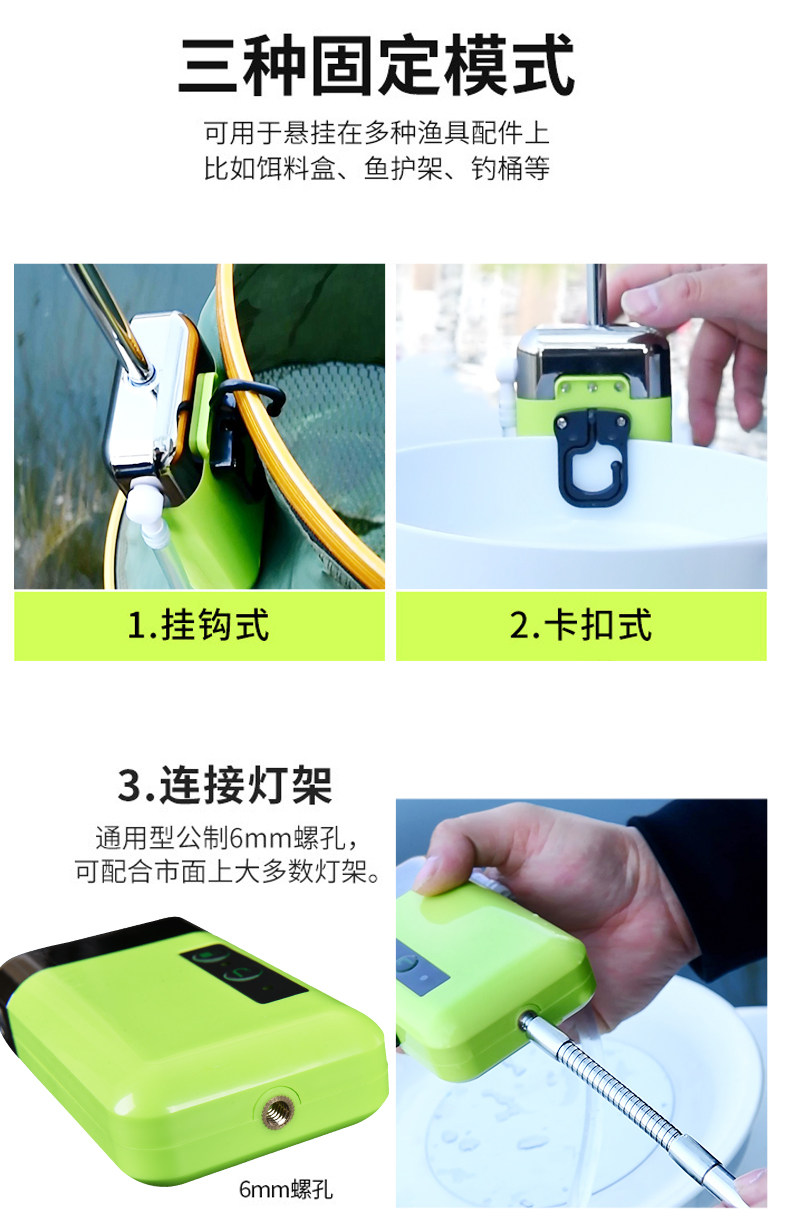 三种固定模式

可用于悬挂在多种渔具配件上
比如饵料盒、鱼护架、钓桶等

1.挂钩式

2.卡扣式

3.连接灯架

通用型公制6mm螺孔，
可配合市面上大多数灯架。

6mm螺孔