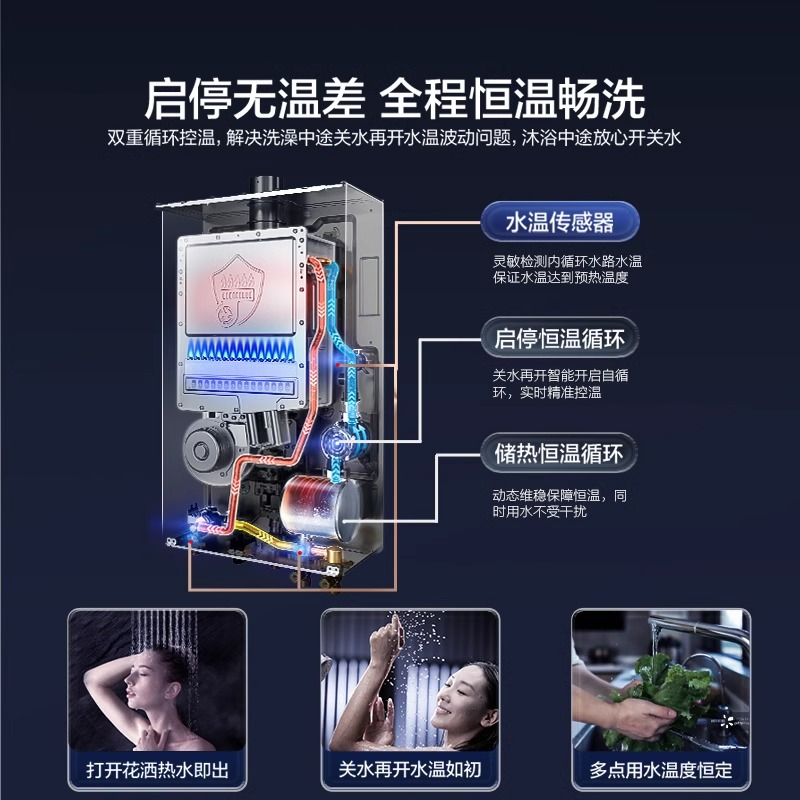 启停无温差 全程恒温畅洗

双重循环控温，解决洗澡中途关水再开水温波动问题，沐浴中途放心开关水

水温传感器

灵敏检测内循环水路水温保证水温达到预热温度

启停恒温循环

关水再开智能开启自循环，实时精准控温

储热恒温循环

动态维稳保障恒温，同时用水不受干扰

打开花洒热水即出

关水再开水温如初

多点用水温度恒定