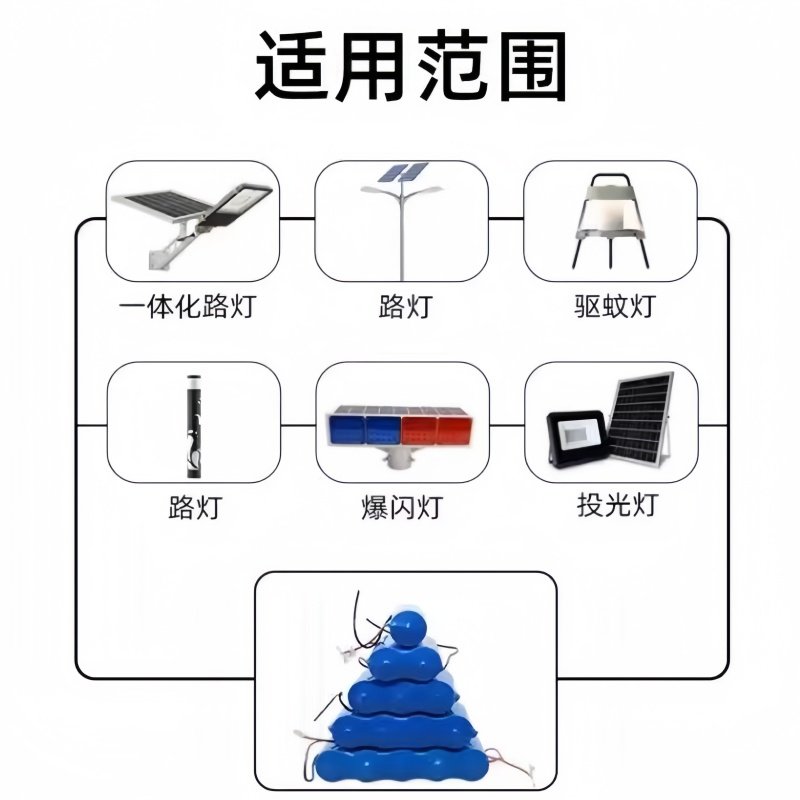 适用范围

一体化路灯

路灯

驱蚊灯

路灯

爆闪灯

投光灯