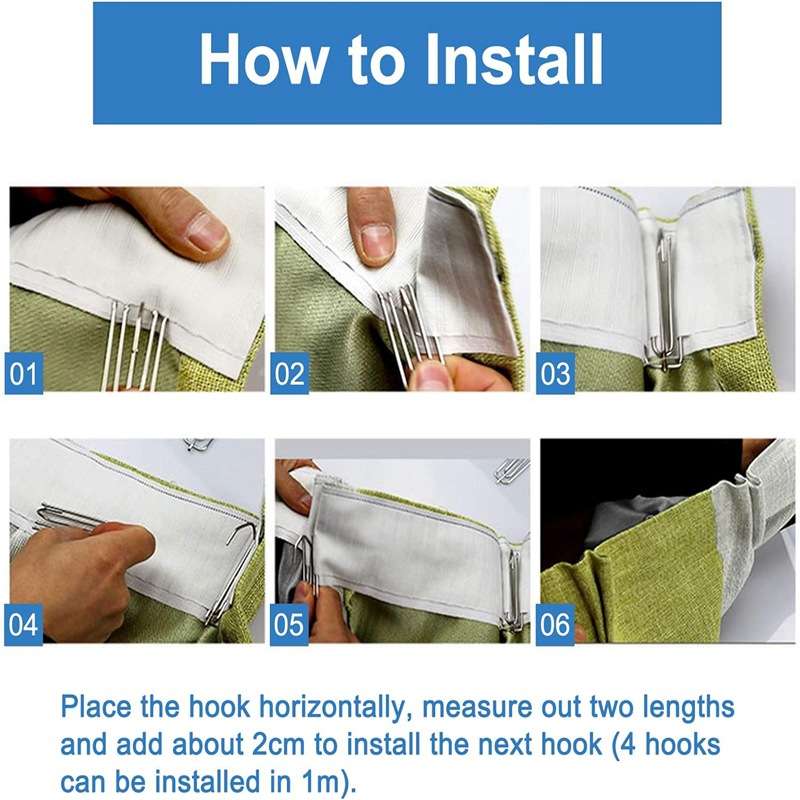 How to Install

01

02

03

04

05

06

Place the hook horizontally, measure out two lengths and add about 2cm to install the next hook (4 hooks can be installed in 1m).