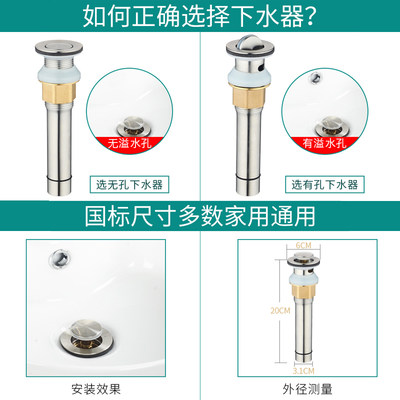 如何正确选择下水器?

无溢水孔

选无孔下水器

有溢水孔

选有孔下水器

国标尺寸多数家用通用

安装效果

6CM

20CM

3.1CM

外径测量