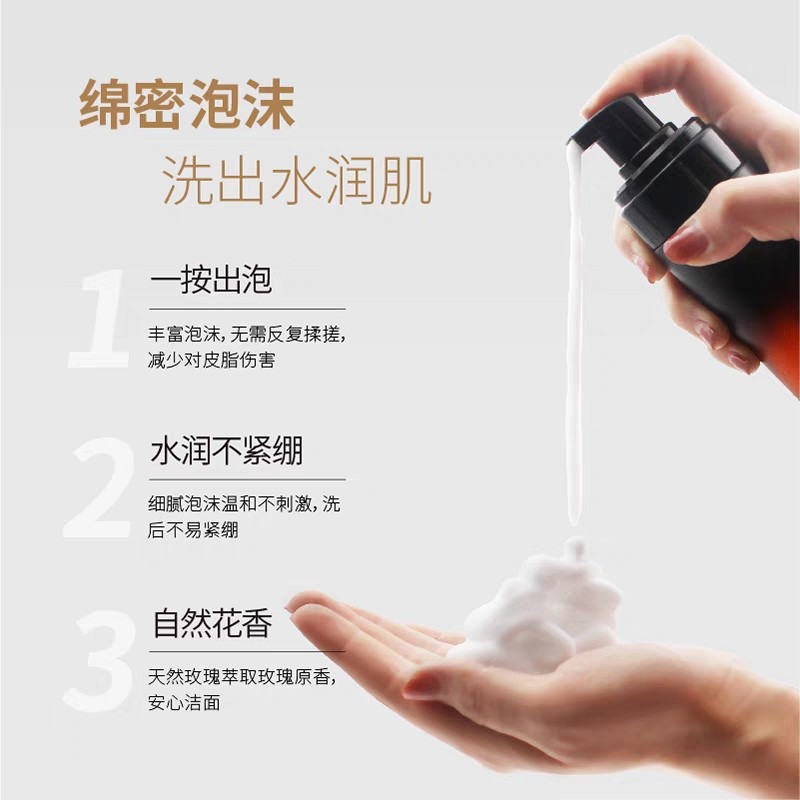 绵密泡沫

洗出水润肌

1 一按出泡

丰富泡沫，无需反复揉搓，减少对皮脂伤害

2 水润不紧绷

细腻泡沫温和不刺激，洗后不易紧绷

3 自然花香

天然玫瑰萃取玫瑰原香，安心洁面