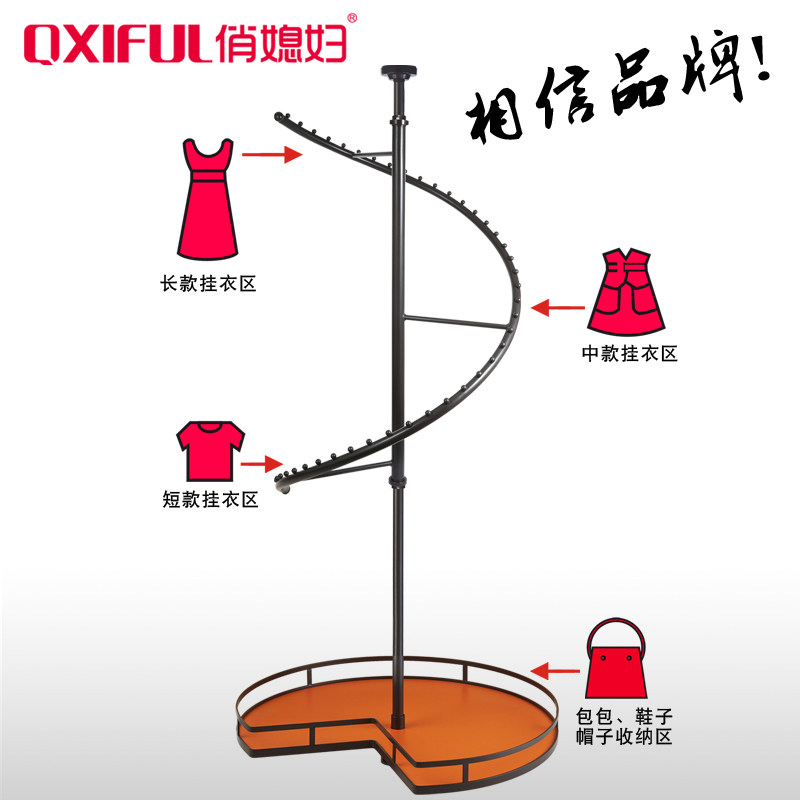 QXIFUL俏媳妇®

相信品牌!

长款挂衣区

中款挂衣区

短款挂衣区

包包、鞋子
帽子收纳区