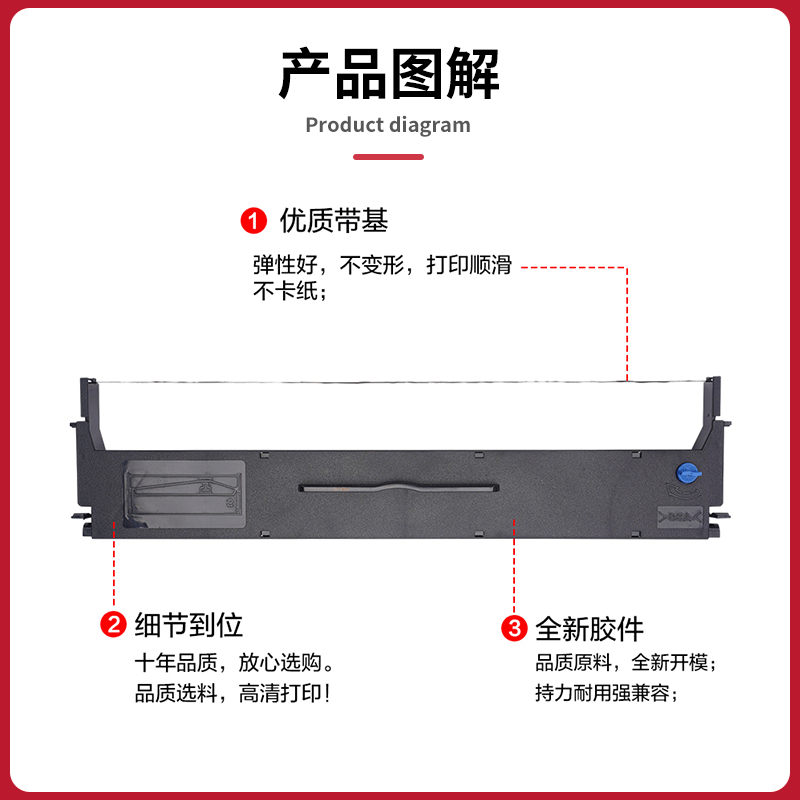 产品图解
Product diagram

1 优质带基
弹性好，不变形，打印顺滑不卡纸；

2 细节到位
十年品质，放心选购。
品质选料，高清打印！

3 全新胶件
品质原料，全新开模；
持力耐用强兼容；