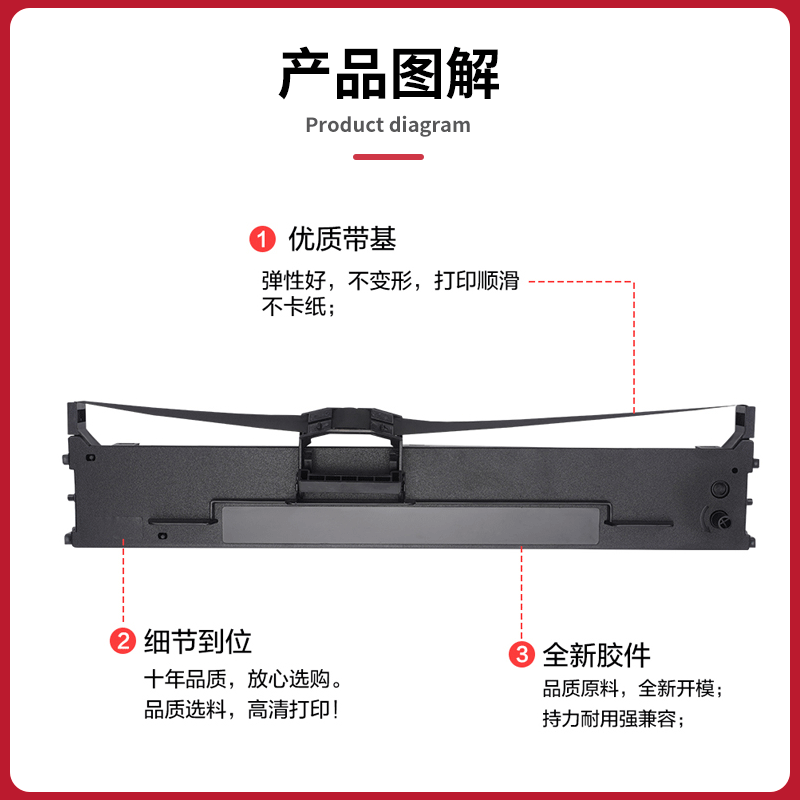 产品图解
Product diagram

1 优质带基
弹性好，不变形，打印顺滑不卡纸；

2 细节到位
十年品质，放心选购。
品质选料，高清打印！

3 全新胶件
品质原料，全新开模；
持力耐用强兼容；