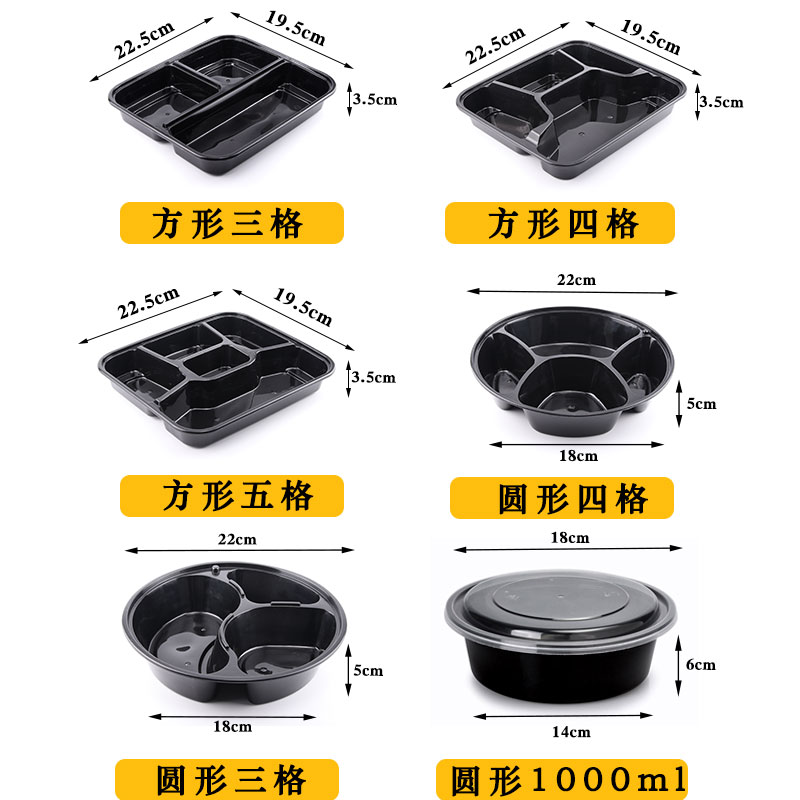 22.5cm
19.5cm
3.5cm
方形三格

22.5cm
19.5cm
3.5cm
方形四格

22.5cm
19.5cm
3.5cm
方形五格

22cm
5cm
18cm
圆形四格

22cm
5cm
18cm
圆形三格

18cm
6cm
14cm
圆形1000ml