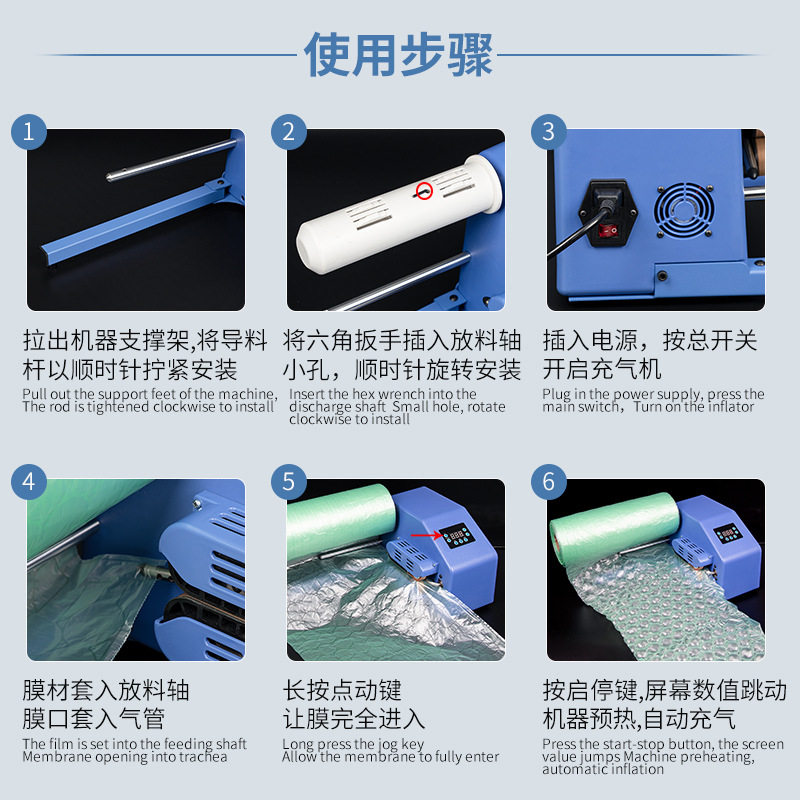 使用步骤

1

拉出机器支撑架,将导料杆以顺时针拧紧安装

Pull out the support feet of the machine, The rod is tightened clockwise to install

2

将六角扳手插入放料轴小孔，顺时针旋转安装

Insert the hex wrench into the discharge shaft Small hole, rotate clockwise to install

3

插入电源，按总开关开启充气机

Plug in the power supply, press the main switch，Turn on the inflator

4

膜材套入放料轴膜口套入气管

The film is set into the feeding shaft Membrane opening into trachea

5

长按点动键让膜完全进入

Long press the jog key Allow the membrane to fully enter

6

按启停键,屏幕数值跳动机器预热,自动充气

Press the start-stop button, the screen value jumps Machine preheating, automatic inflation