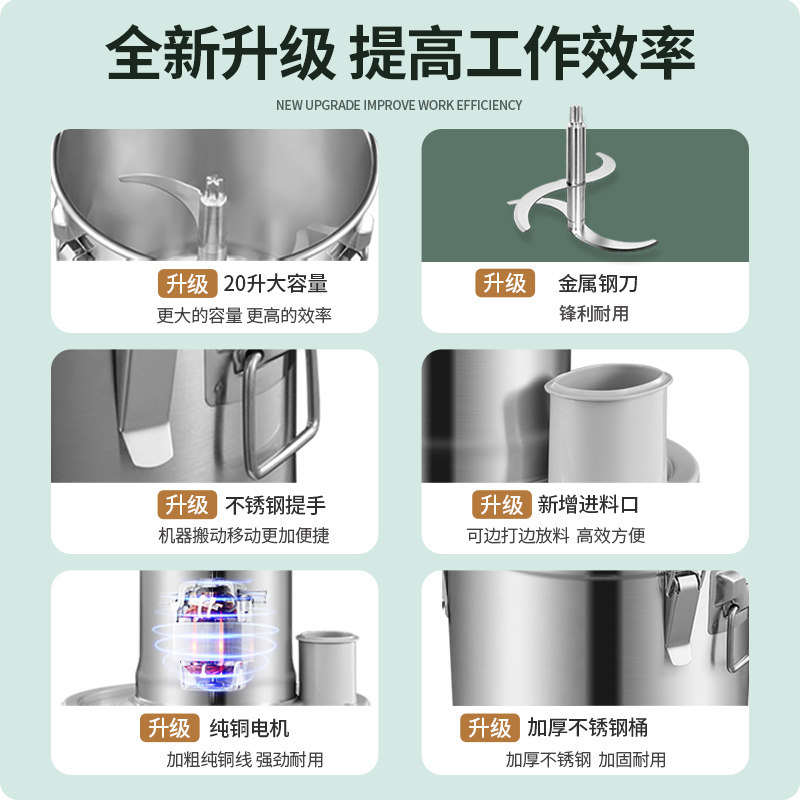 全新升级 提高工作效率

NEW UPGRADE IMPROVE WORK EFFICIENCY

升级 20升大容量
更大的容量 更高的效率

升级 金属钢刀
锋利耐用

升级 不锈钢提手
机器搬动移动更加便捷

升级 新增进料口
可边打边放料 高效方便

升级 纯铜电机
加粗纯铜线 强劲耐用

升级 加厚不锈钢桶
加厚不锈钢 加固耐用