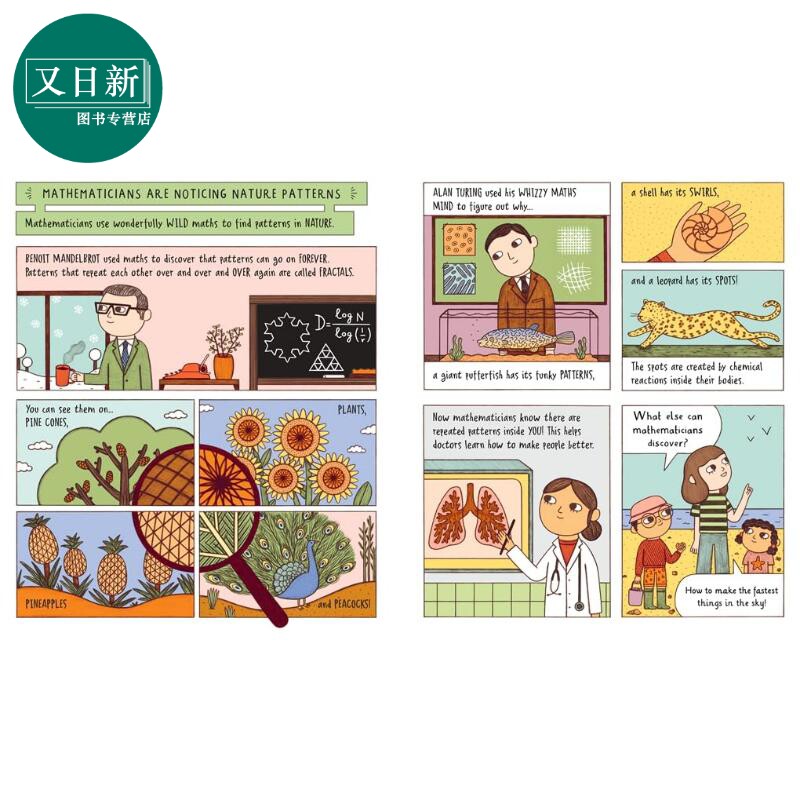 又日新
图书专营店

MATHEMATICIANS ARE NOTICING NATURE PATTERNS

Mathematicians use wonderfully WILD maths to find patterns in NATURE.

BENOIT MANDELBROT used maths to discover that patterns can go on FOREVER. Patterns that repeat each other over and over and OVER again are called FRACTALS.

$D = \frac{\log N}{\log(\frac{1}{r})}$

You can see them on... PINE CONES,

PLANTS,

PINEAPPLES

and PEACOCKS!

ALAN TURING used his WHIZZY MATHS MIND to figure out why...

a giant pufferfish has its funky PATTERNS,

a shell has its SWIRLS,

and a leopard has its SPOTS!

The spots are created by chemical reactions inside their bodies.

Now mathematicians know there are repeated patterns inside YOU! This helps doctors learn how to make people better.

What else can mathematicians discover?

How to make the fastest things in the sky!