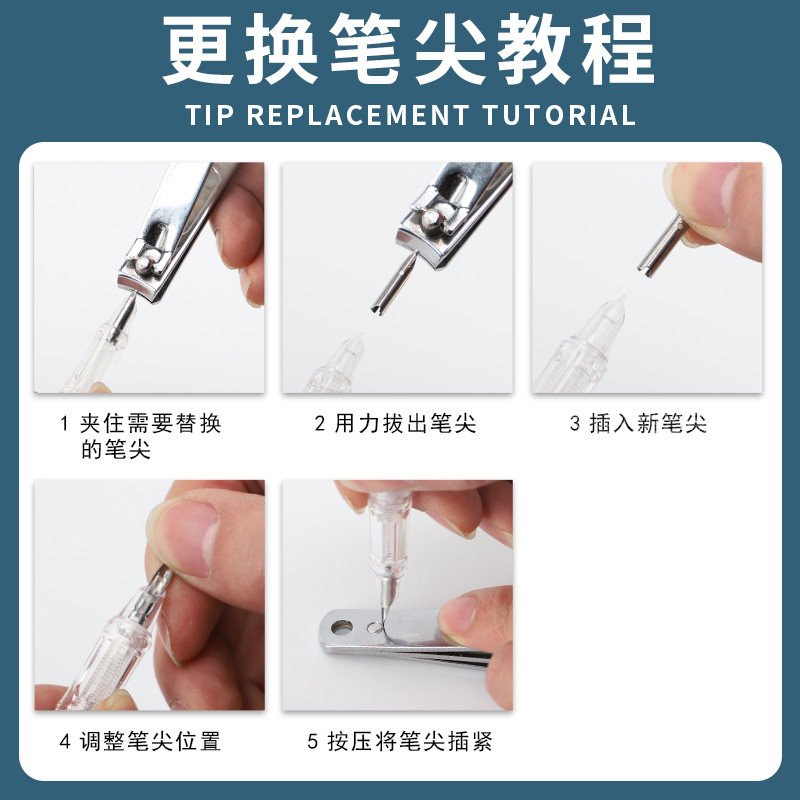 更换笔尖教程
TIP REPLACEMENT TUTORIAL

1 夹住需要替换的笔尖

2 用力拔出笔尖

3 插入新笔尖

4 调整笔尖位置

5 按压将笔尖插紧