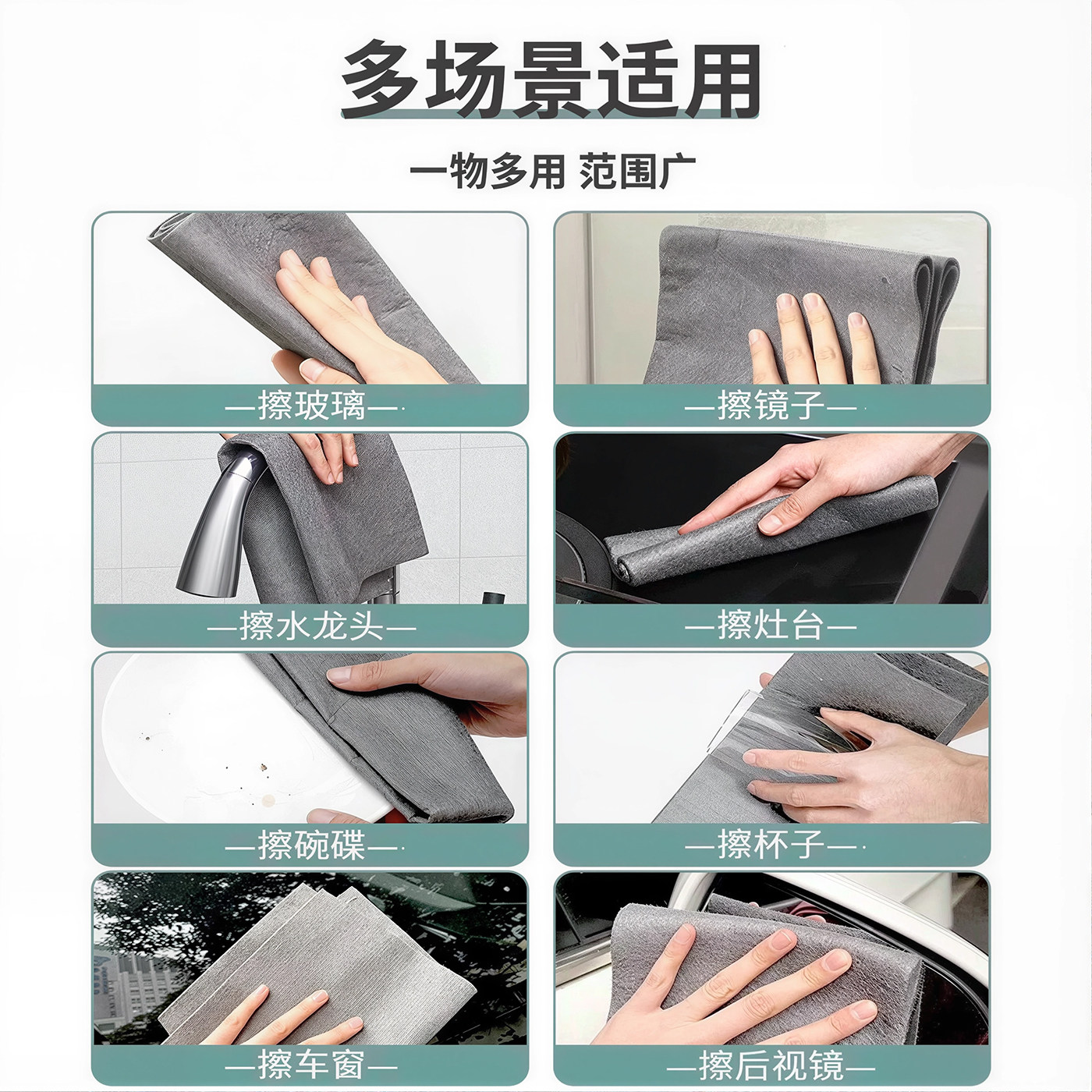 多场景适用

一物多用 范围广

—擦玻璃—

—擦镜子—

—擦水龙头—

—擦灶台—

—擦碗碟—

—擦杯子—

—擦车窗—

—擦后视镜—