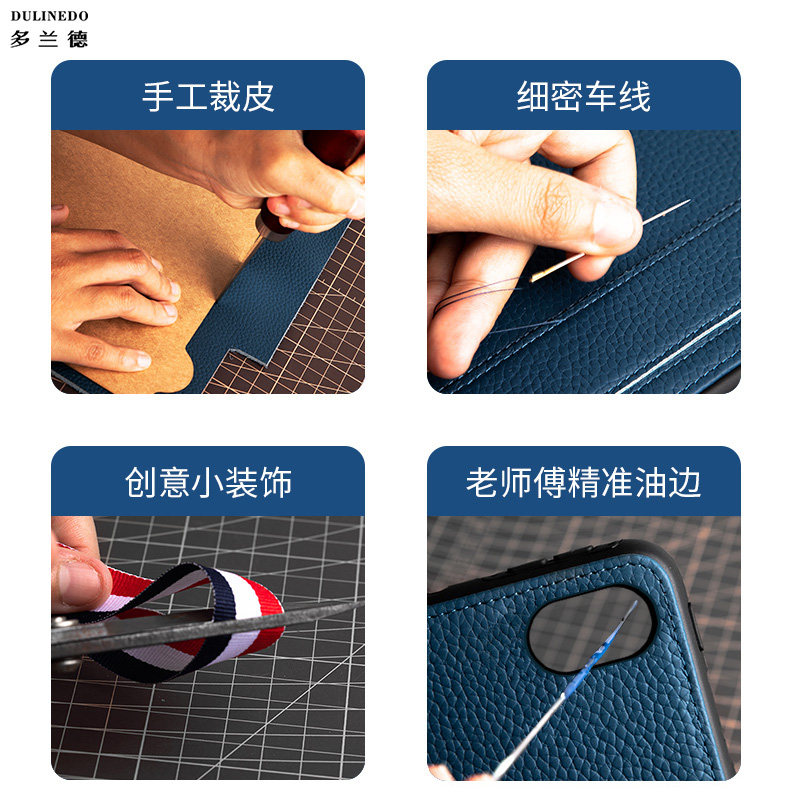 DULINEDO
多兰德

手工裁皮

细密车线

创意小装饰

老师傅精准油边