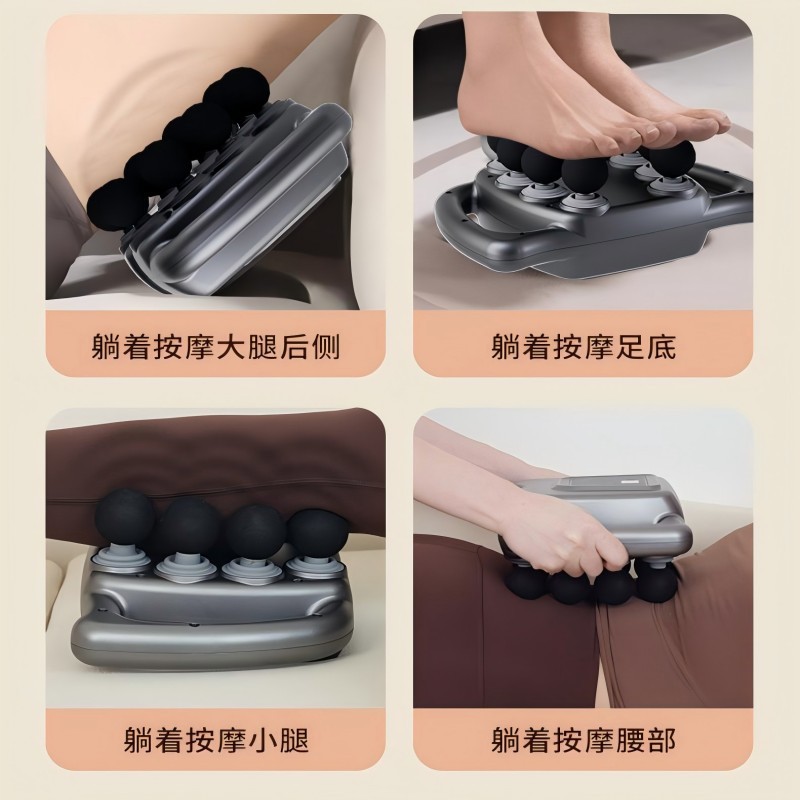 躺着按摩大腿后侧

躺着按摩足底

躺着按摩小腿

躺着按摩腰部