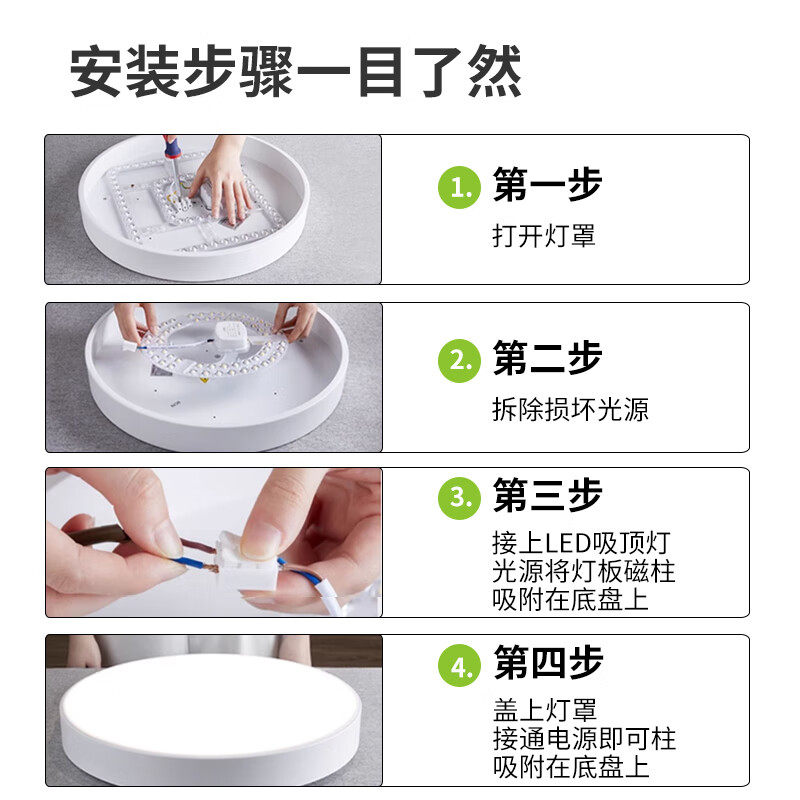 安装步骤一目了然

1. 第一步
打开灯罩

2. 第二步
拆除损坏光源

3. 第三步
接上LED吸顶灯光源将灯板磁柱吸附在底盘上

4. 第四步
盖上灯罩接通电源即可柱吸附在底盘上