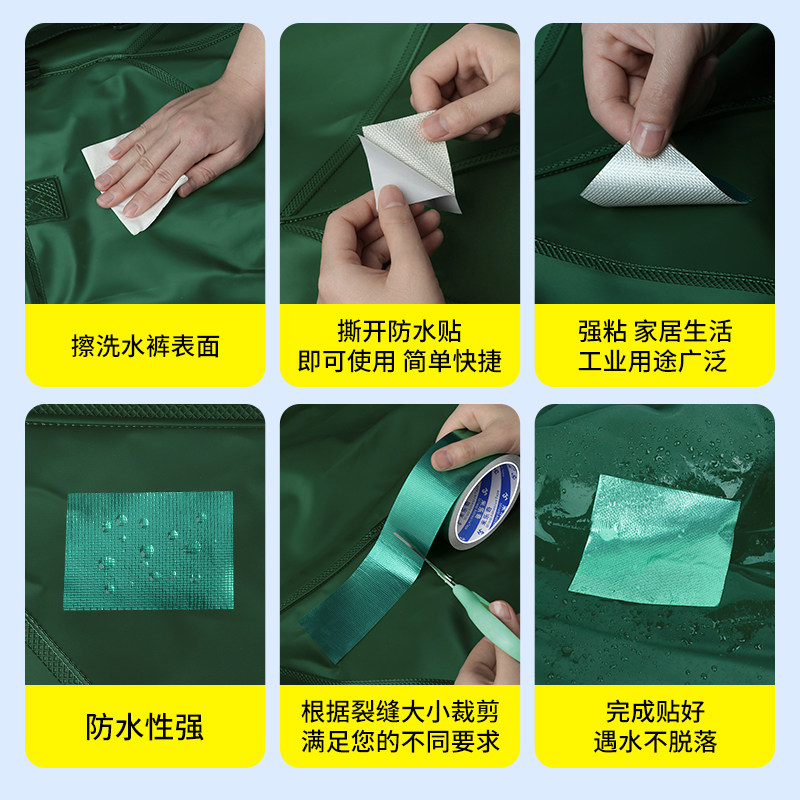 擦洗水裤表面

撕开防水贴
即可使用 简单快捷

强粘 家居生活
工业用途广泛

防水性强

根据裂缝大小裁剪
满足您的不同要求

完成贴好
遇水不脱落