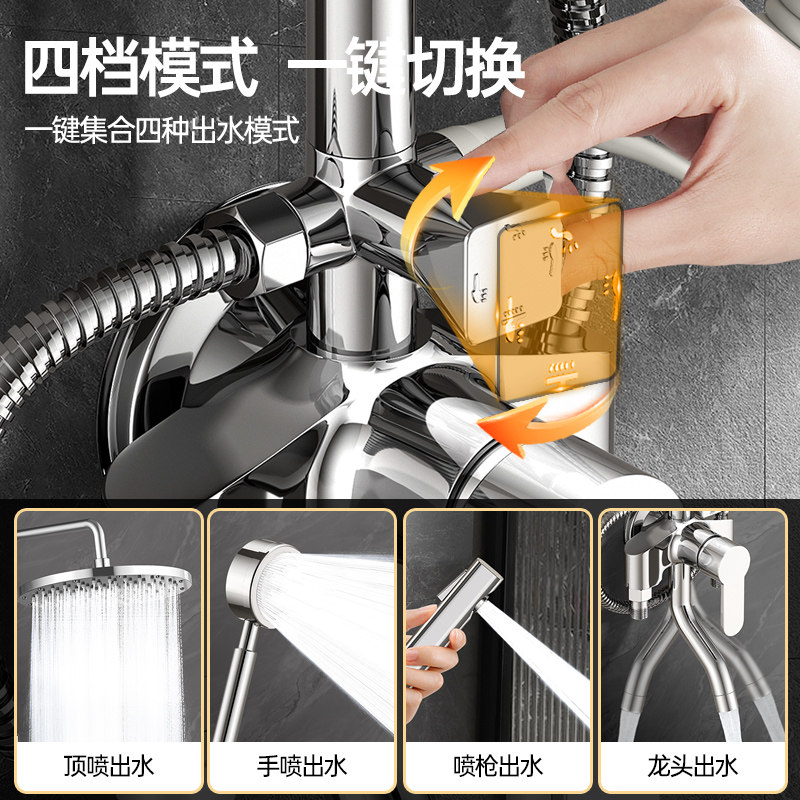 四档模式 一键切换
一键集合四种出水模式

顶喷出水

手喷出水

喷枪出水

龙头出水