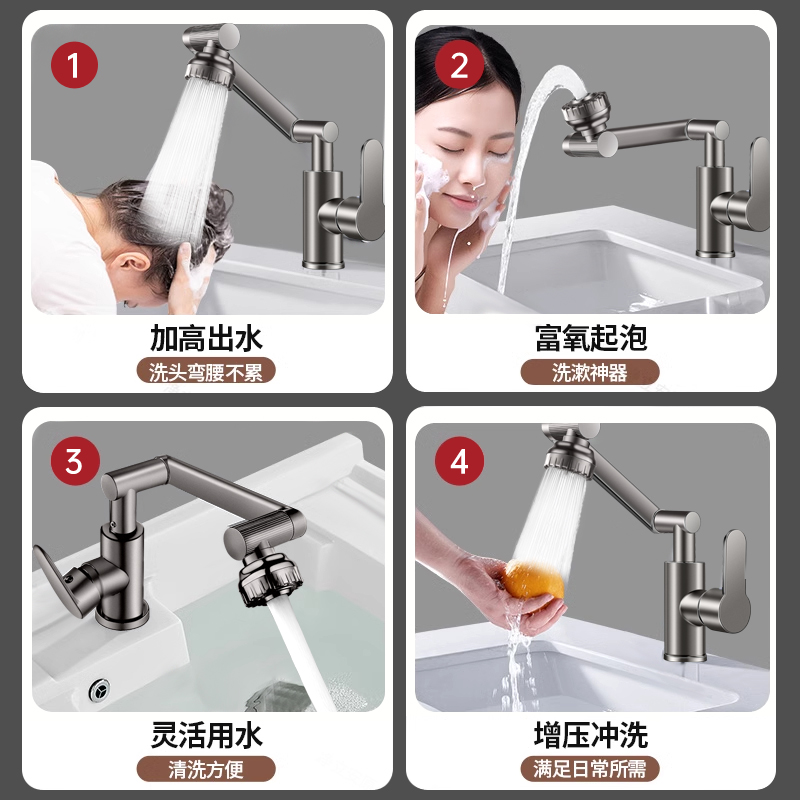 1
加高出水
洗头弯腰不累

2
富氧起泡
洗漱神器

3
灵活用水
清洗方便

4
增压冲洗
满足日常所需