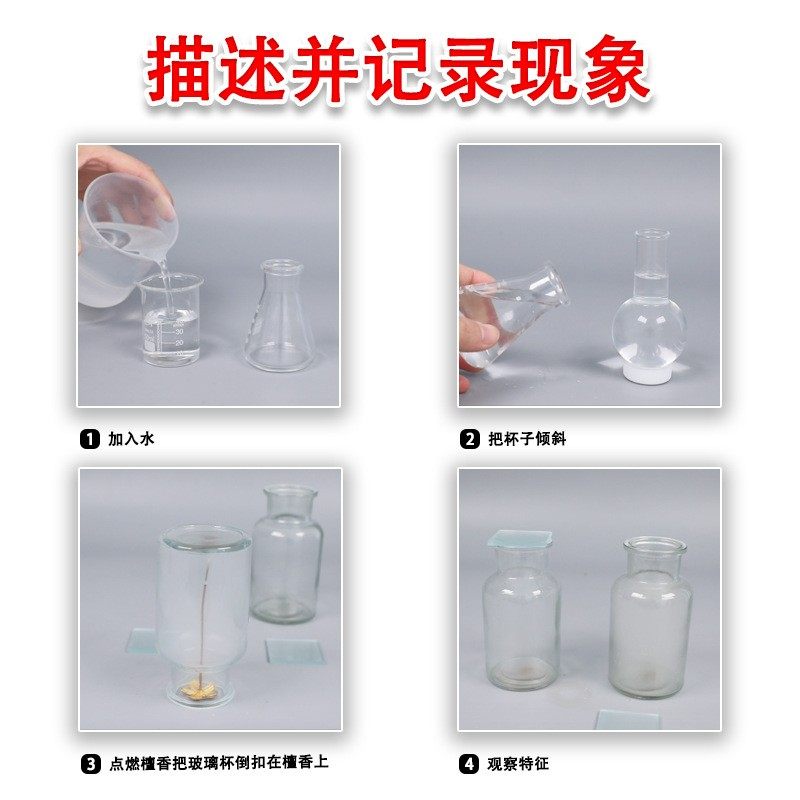 描述并记录现象

30
20

1 加入水

2 把杯子倾斜

3 点燃檀香把玻璃杯倒扣在檀香上

4 观察特征