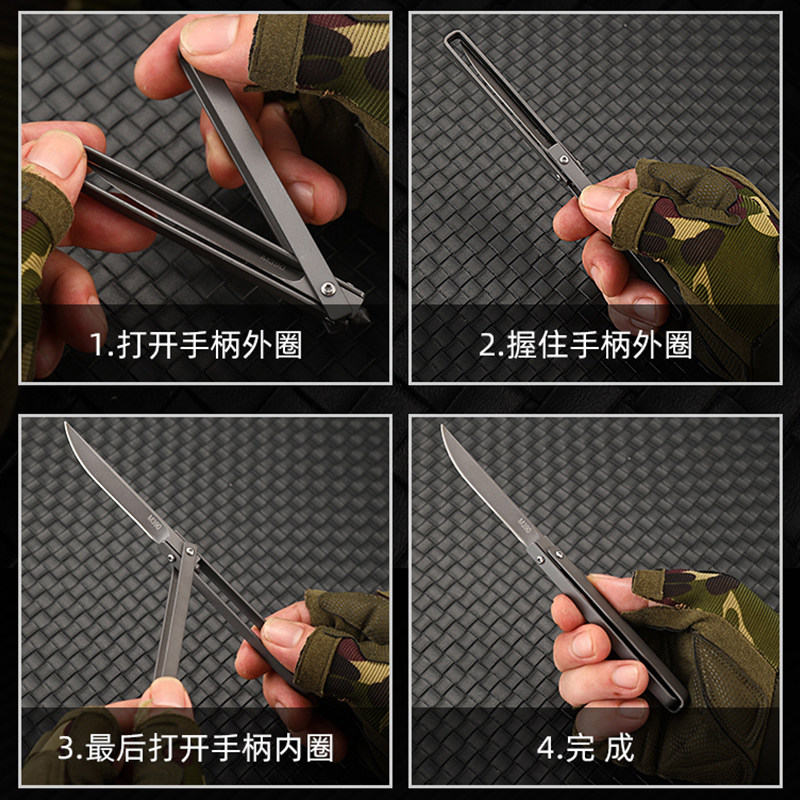 1.打开手柄外圈

2.握住手柄外圈

M390

3.最后打开手柄内圈

M390

4.完 成