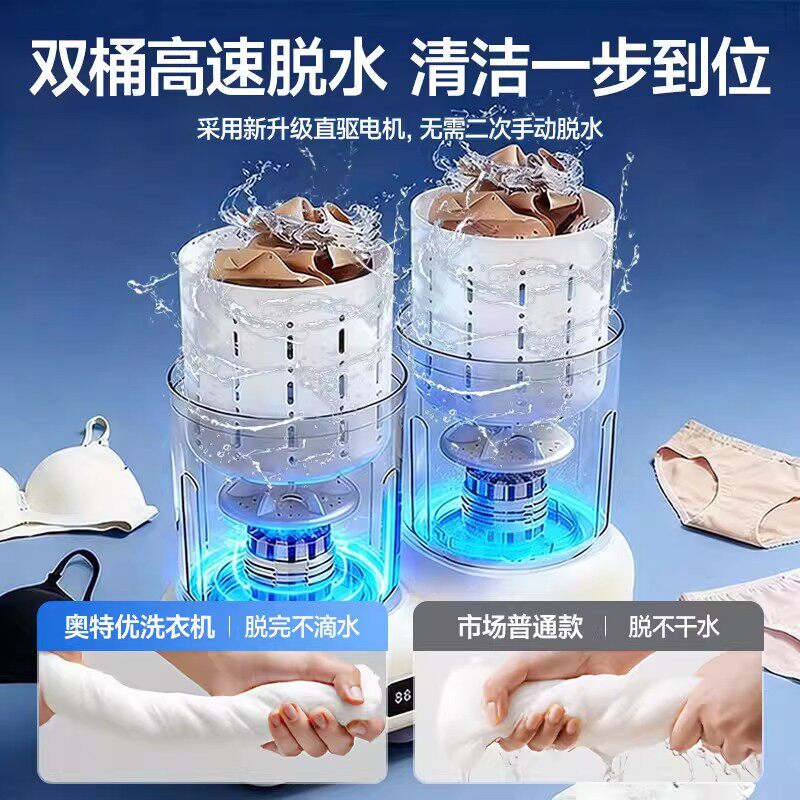 双桶高速脱水 清洁一步到位

采用新升级直驱电机, 无需二次手动脱水

奥特优洗衣机 | 脱完不滴水

市场普通款 | 脱不干水

88