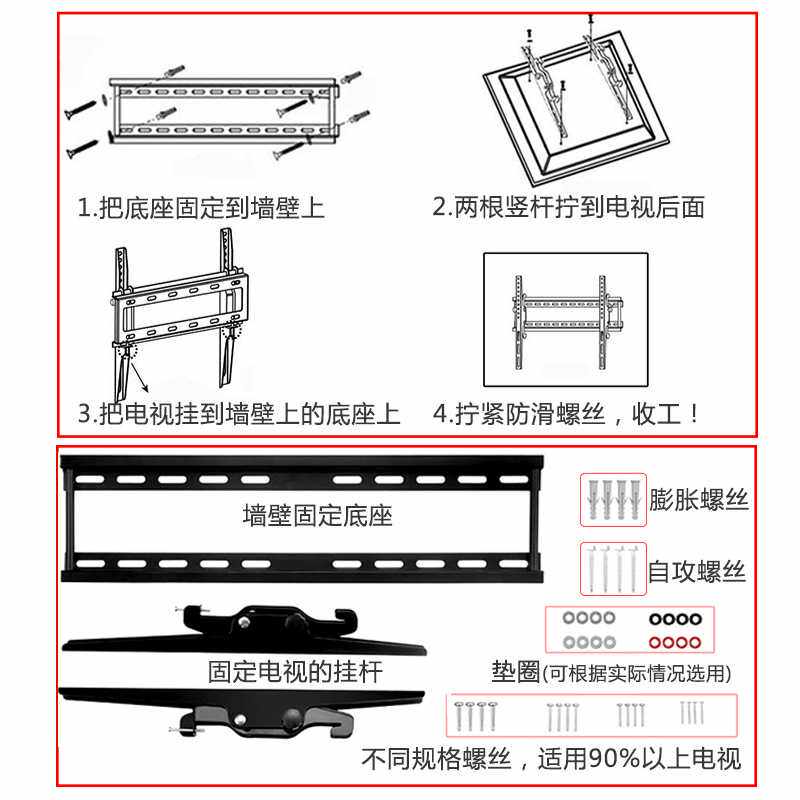 1.把底座固定到墙壁上

2.两根竖杆拧到电视后面

3.把电视挂到墙壁上的底座上

4.拧紧防滑螺丝，收工！

墙壁固定底座

膨胀螺丝

自攻螺丝

固定电视的挂杆

垫圈(可根据实际情况选用)

不同规格螺丝，适用90%以上电视