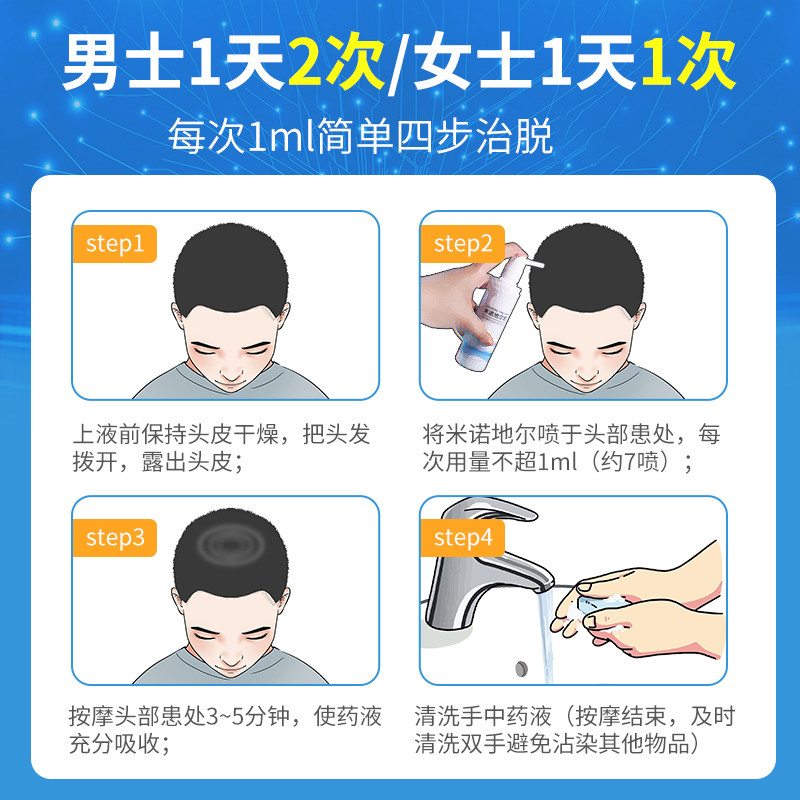 男士1天2次/女士1天1次

每次1ml简单四步治脱

step1

上液前保持头皮干燥，把头发拨开，露出头皮；

step2

将米诺地尔喷于头部患处，每次用量不超1ml（约7喷）；

step3

按摩头部患处3~5分钟，使药液充分吸收；

step4

清洗手中药液（按摩结束，及时清洗双手避免沾染其他物品）