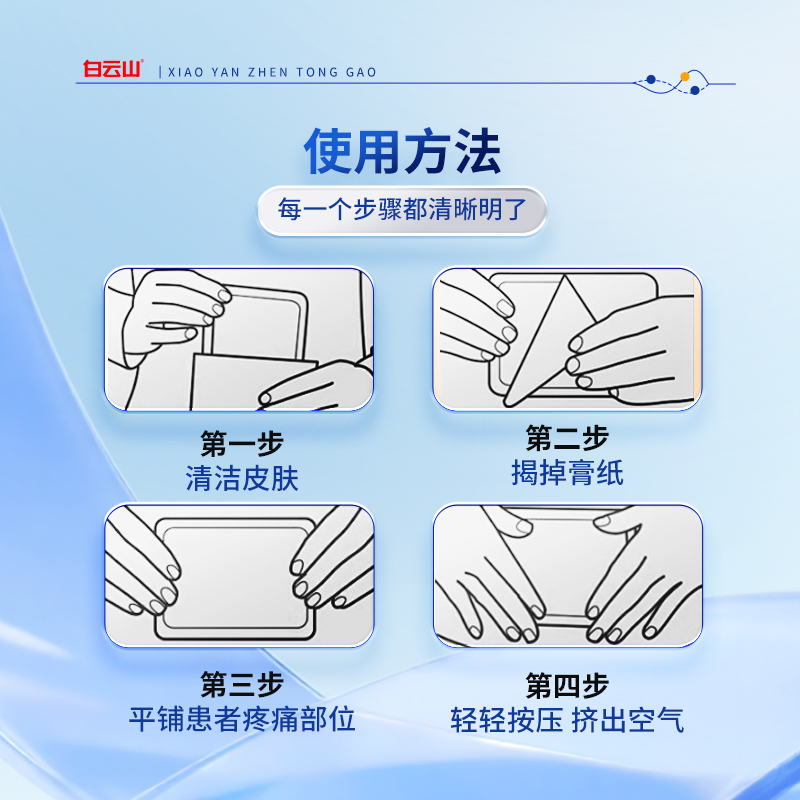 白云山 | XIAO YAN ZHEN TONG GAO

使用方法

每一个步骤都清晰明了

第一步
清洁皮肤

第二步
揭掉膏纸

第三步
平铺患者疼痛部位

第四步
轻轻按压 挤出空气