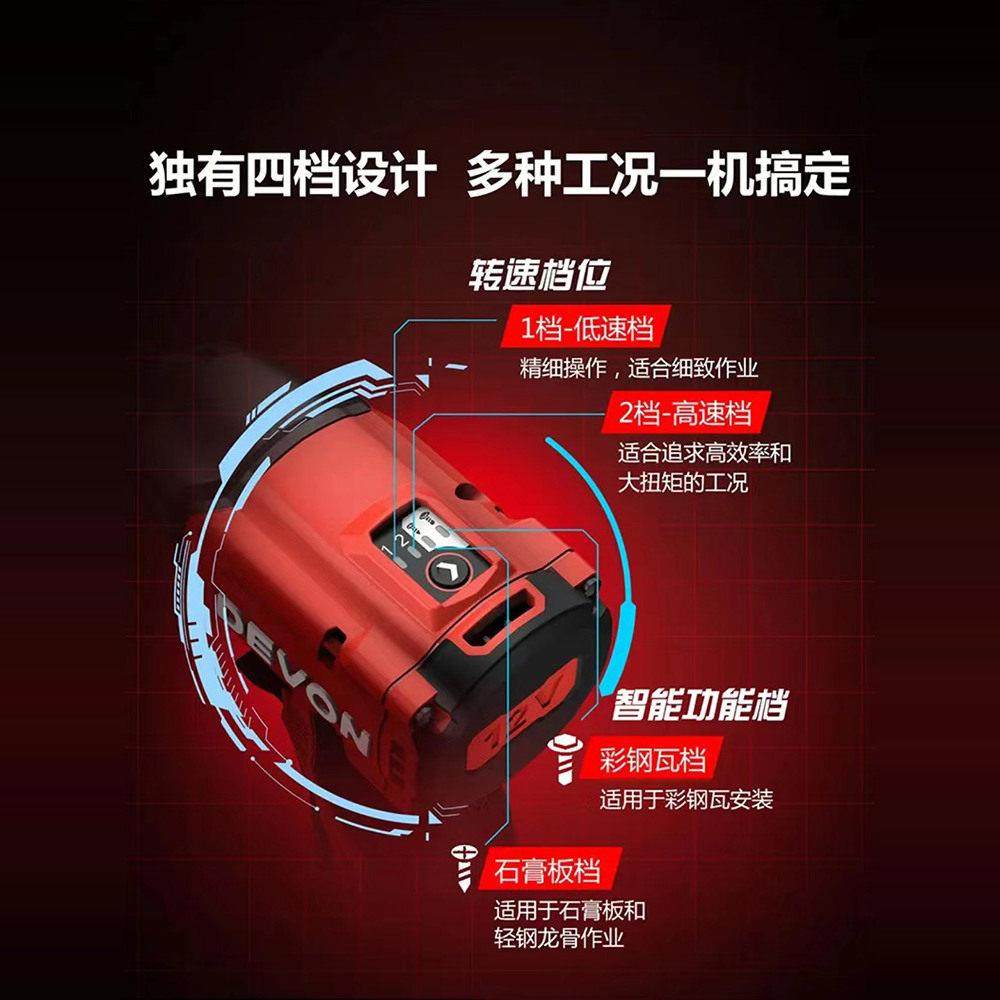 独有四档设计 多种工况一机搞定

转速档位

1档-低速档
精细操作，适合细致作业

2档-高速档
适合追求高效率和大扭矩的工况

DEVON

12V

智能功能档

彩钢瓦档
适用于彩钢瓦安装

石膏板档
适用于石膏板和轻钢龙骨作业