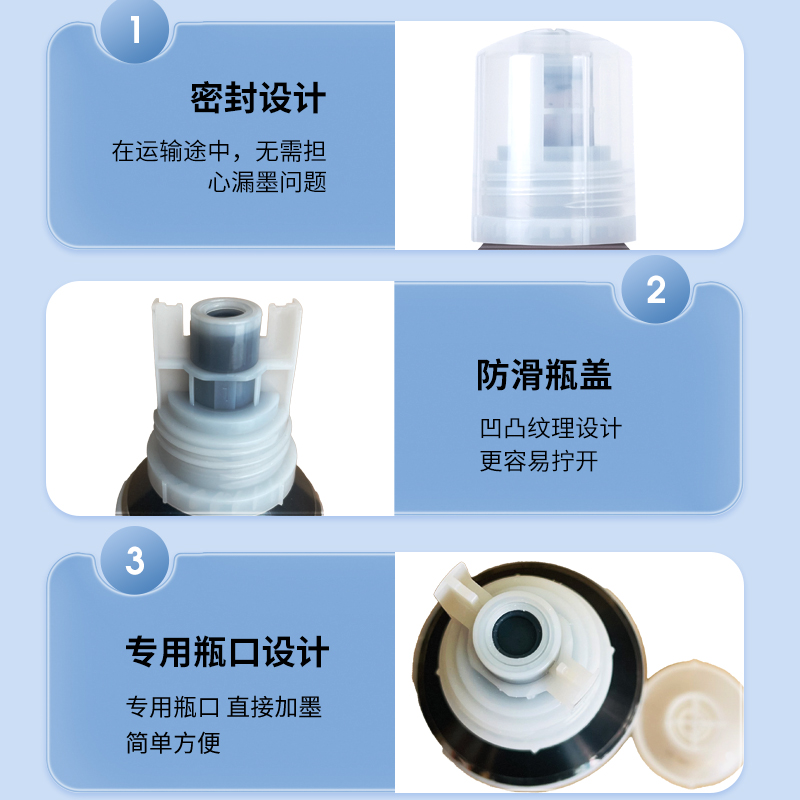 1

密封设计

在运输途中，无需担心漏墨问题

2

防滑瓶盖

凹凸纹理设计
更容易拧开

3

专用瓶口设计

专用瓶口 直接加墨
简单方便