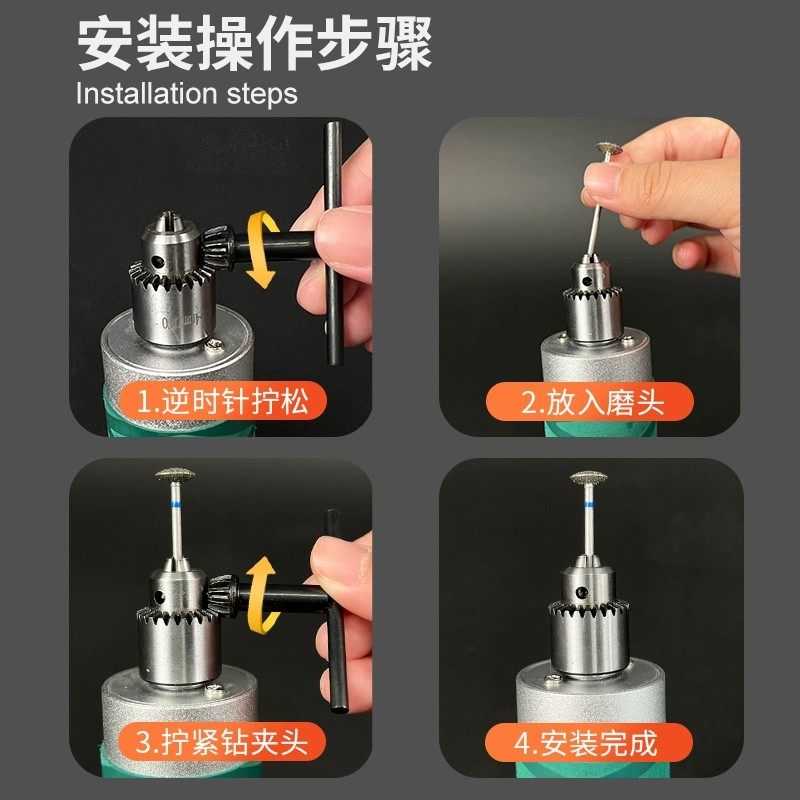 安装操作步骤
Installation steps

1.逆时针拧松

2.放入磨头

3.拧紧钻夹头

4.安装完成