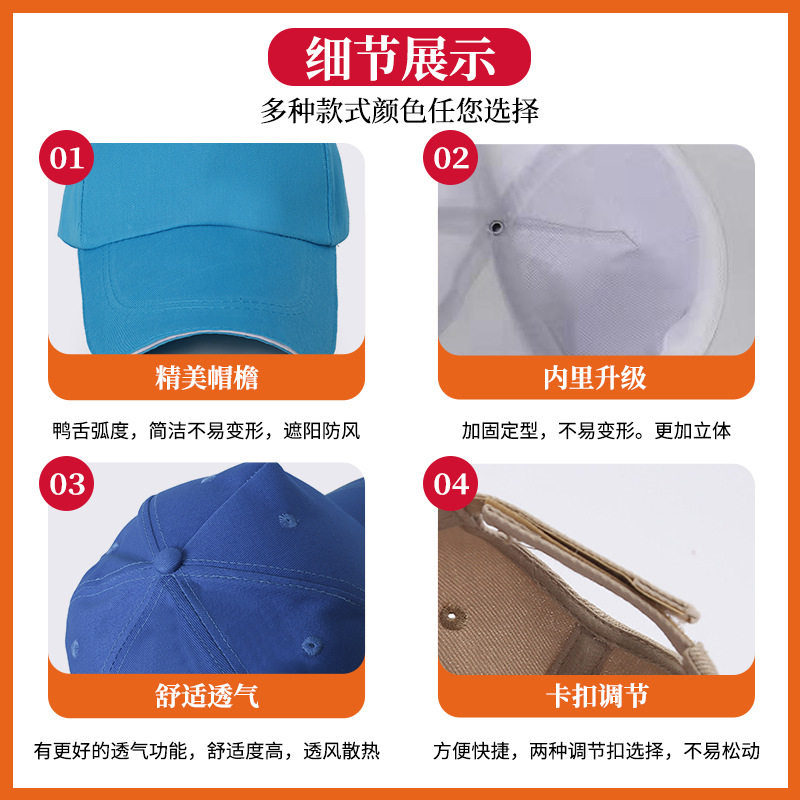 细节展示
多种款式颜色任您选择

01
精美帽檐
鸭舌弧度，简洁不易变形，遮阳防风

02
内里升级
加固定型，不易变形。更加立体

03
舒适透气
有更好的透气功能，舒适度高，透风散热

04
卡扣调节
方便快捷，两种调节扣选择，不易松动