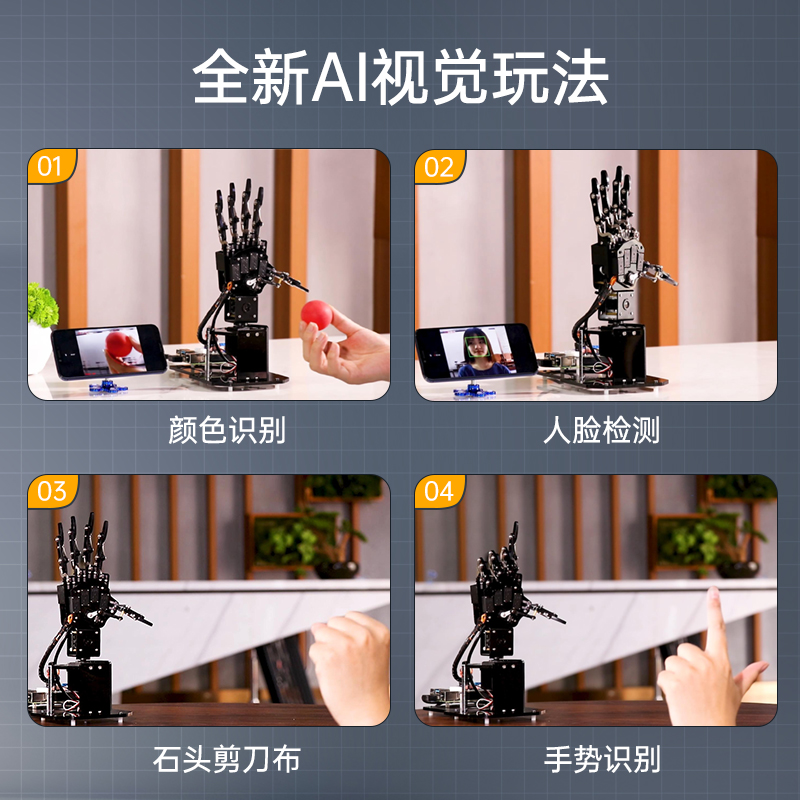 全新AI视觉玩法

01

颜色识别

02

人脸检测

03

石头剪刀布

04

手势识别