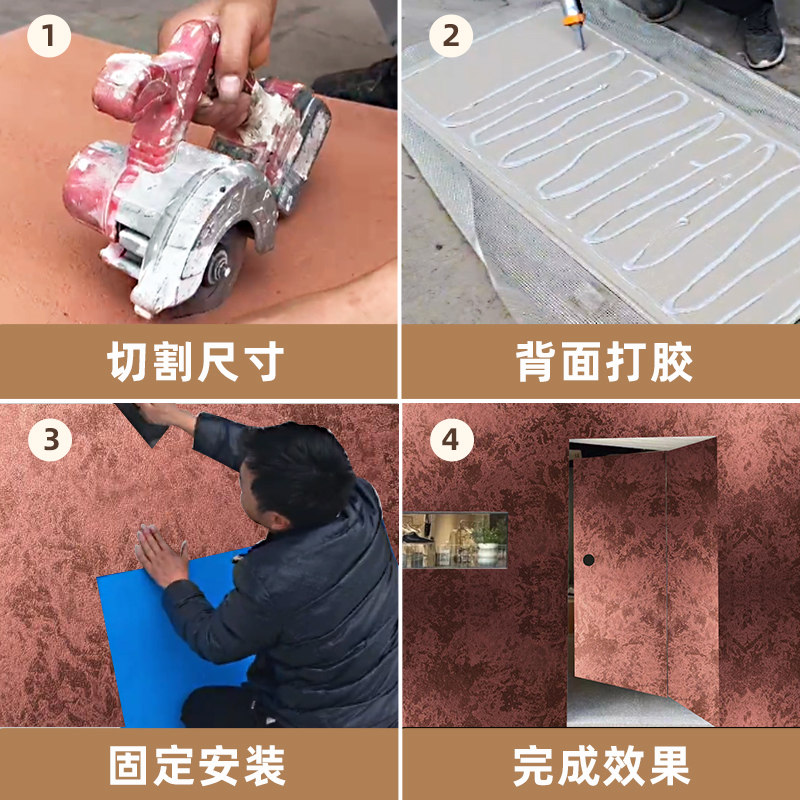 1

切割尺寸

2

背面打胶

3

固定安装

4

完成效果