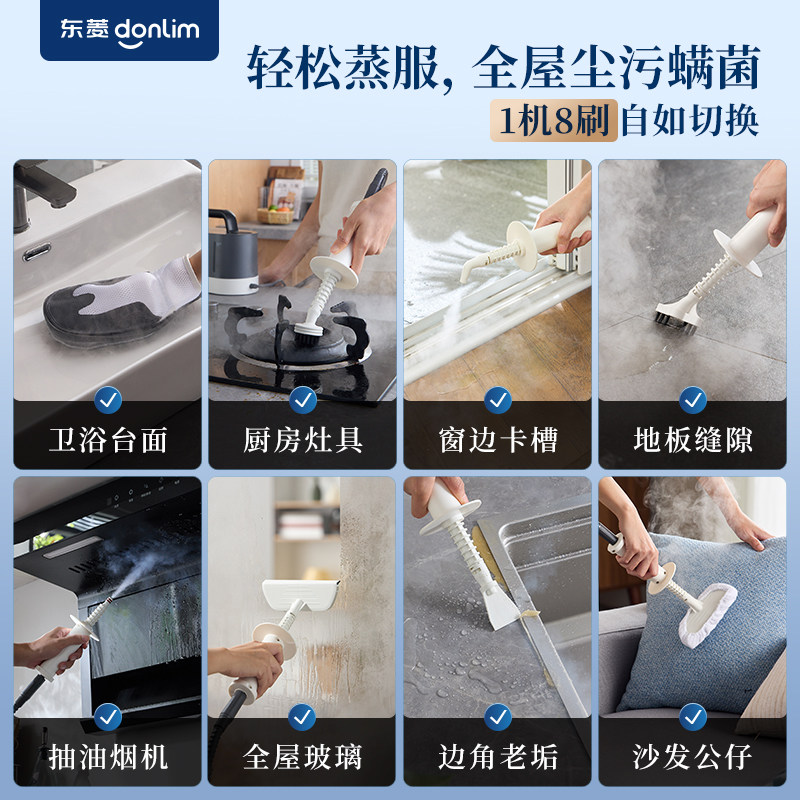 东菱 donlim

轻松蒸服，全屋尘污螨菌

1机8刷 自如切换

卫浴台面

厨房灶具

窗边卡槽

地板缝隙

抽油烟机

全屋玻璃

边角老垢

沙发公仔