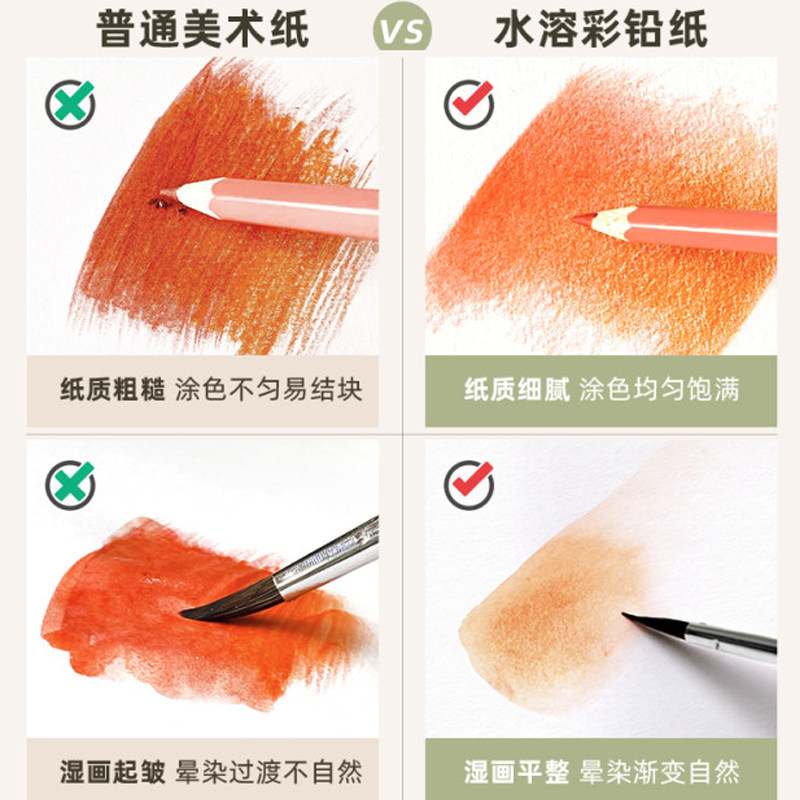 普通美术纸 VS 水溶彩铅纸

纸质粗糙 涂色不匀易结块

纸质细腻 涂色均匀饱满

湿画起皱 晕染过渡不自然

湿画平整 晕染渐变自然