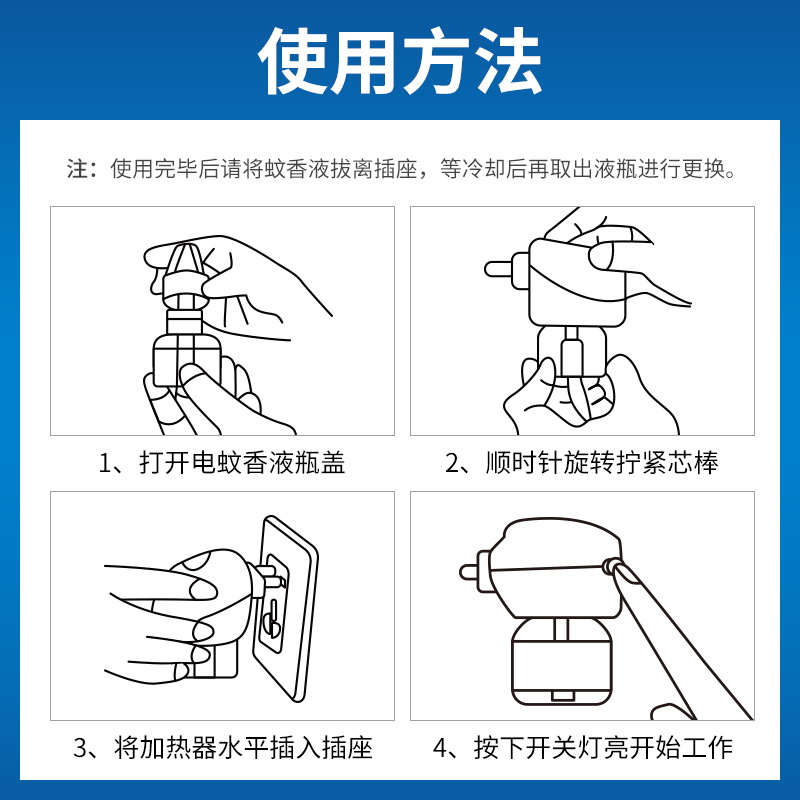 使用方法

注：使用完毕后请将蚊香液拔离插座，等冷却后再取出液瓶进行更换。

1、打开电蚊香液瓶盖

2、顺时针旋转拧紧芯棒

3、将加热器水平插入插座

4、按下开关灯亮开始工作