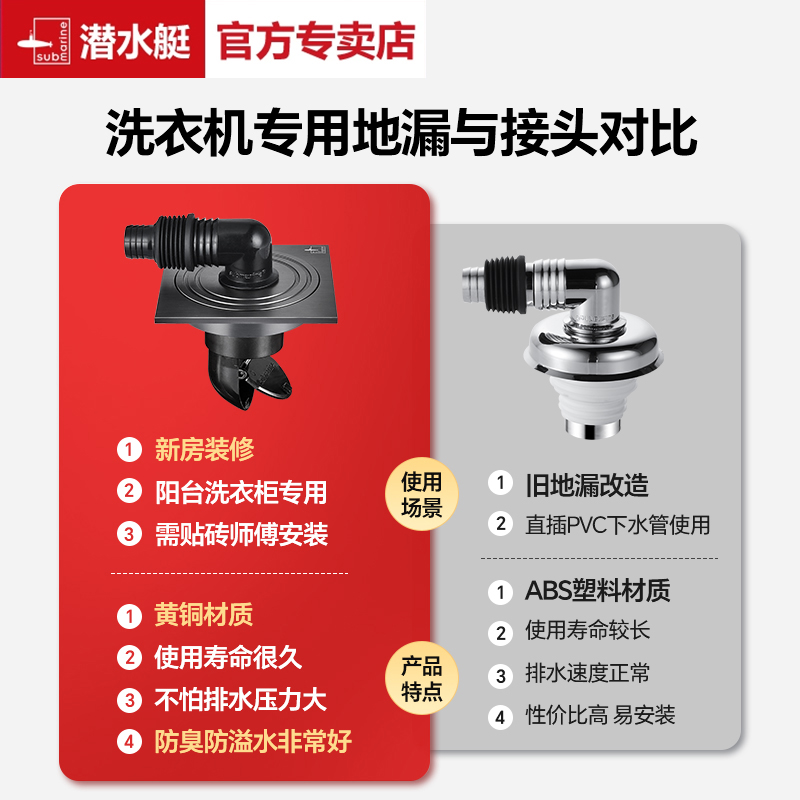 submarine 潜水艇 官方专卖店

洗衣机专用地漏与接头对比

1 新房装修
2 阳台洗衣柜专用
3 需贴砖师傅安装

1 黄铜材质
2 使用寿命很久
3 不怕排水压力大
4 防臭防溢水非常好

使用场景

产品特点

1 旧地漏改造
2 直插PVC下水管使用

1 ABS塑料材质
2 使用寿命较长
3 排水速度正常
4 性价比高 易安装