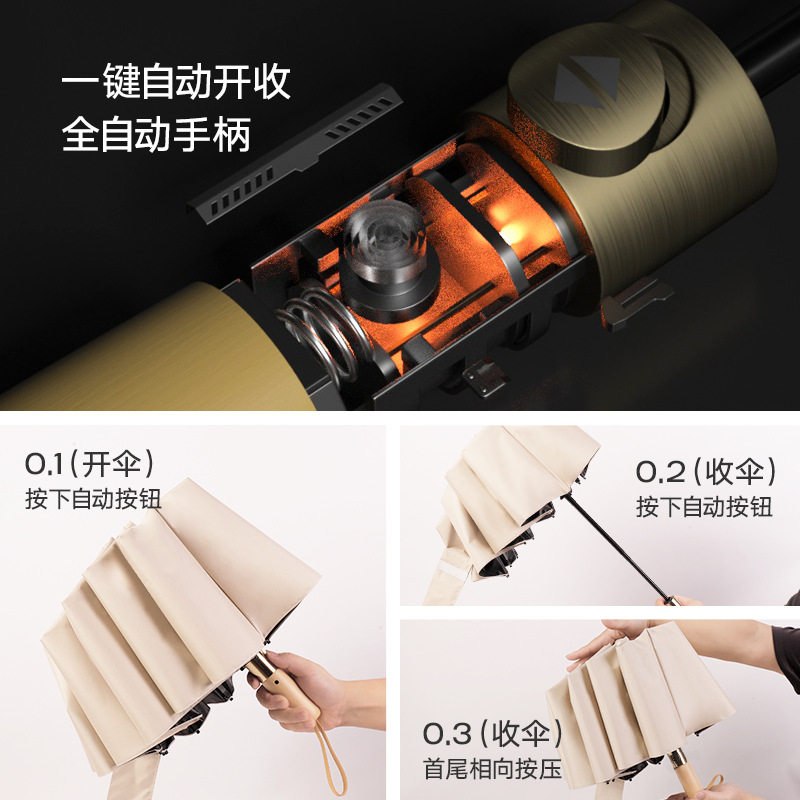 一键自动开收
全自动手柄

0.1（开伞）
按下自动按钮

0.2（收伞）
按下自动按钮

0.3（收伞）
首尾相向按压