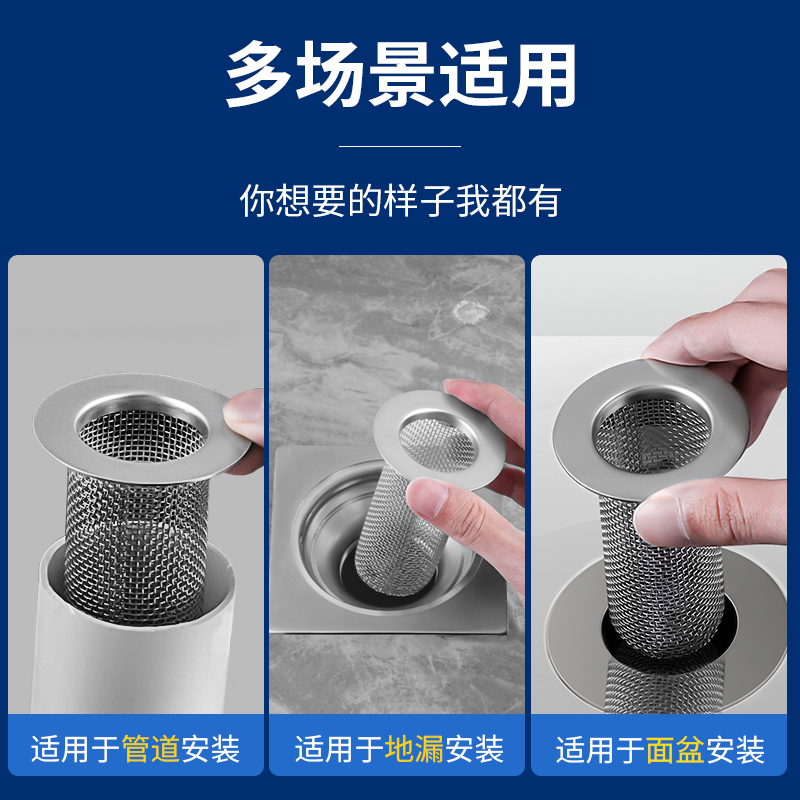 多场景适用

你想要的样子我都有

适用于管道安装

适用于地漏安装

适用于面盆安装