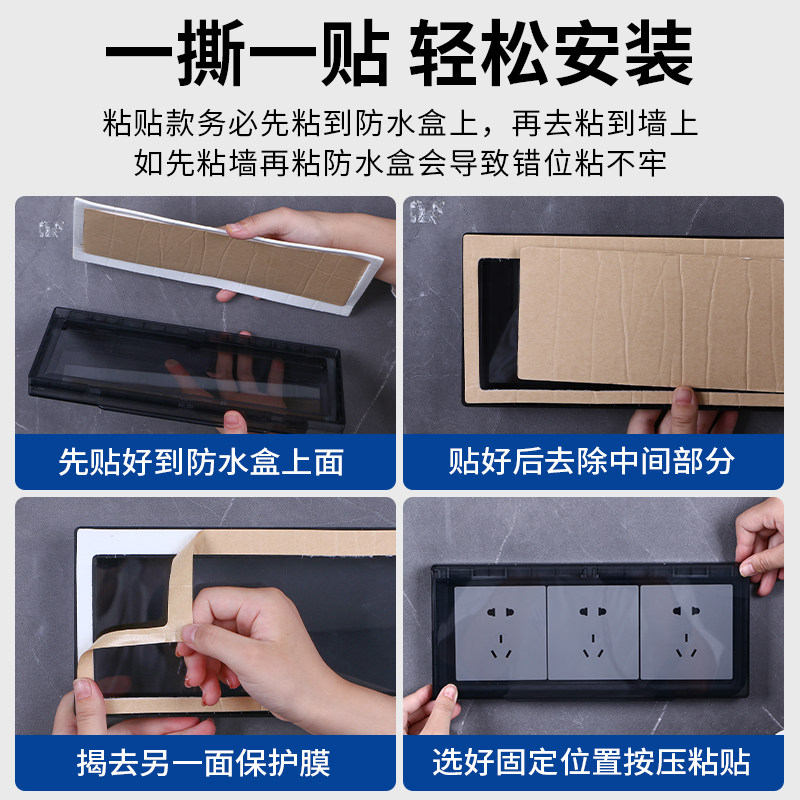 一撕一贴 轻松安装

粘贴款务必先粘到防水盒上，再去粘到墙上
如先粘墙再粘防水盒会导致错位粘不牢

先贴好到防水盒上面

贴好后去除中间部分

揭去另一面保护膜

选好固定位置按压粘贴