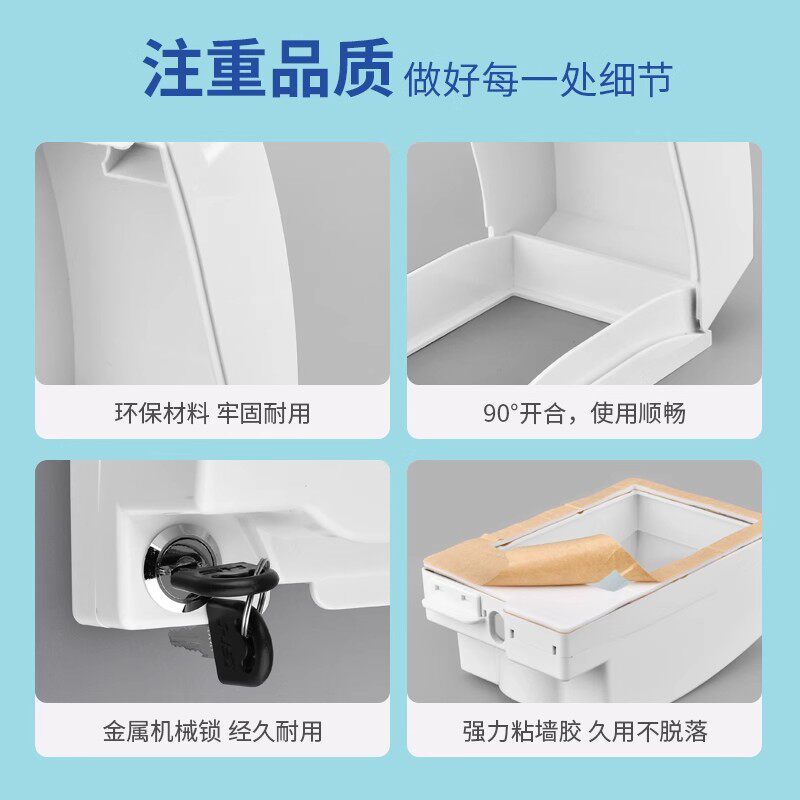 注重品质 做好每一处细节

环保材料 牢固耐用

90°开合，使用顺畅

金属机械锁 经久耐用

强力粘墙胶 久用不脱落