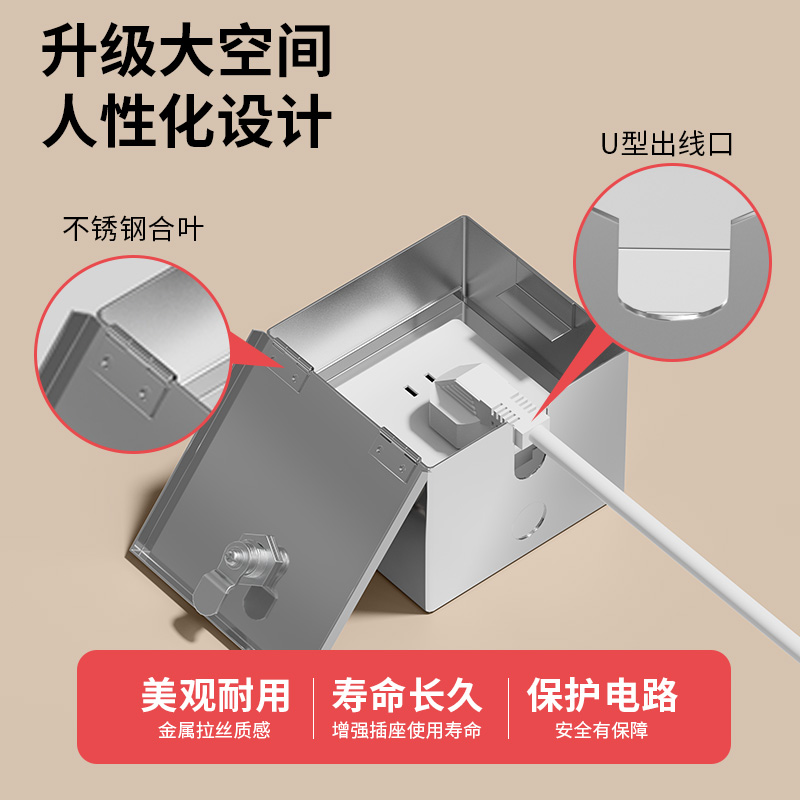 升级大空间
人性化设计

U型出线口

不锈钢合叶

美观耐用
金属拉丝质感

寿命长久
增强插座使用寿命

保护电路
安全有保障